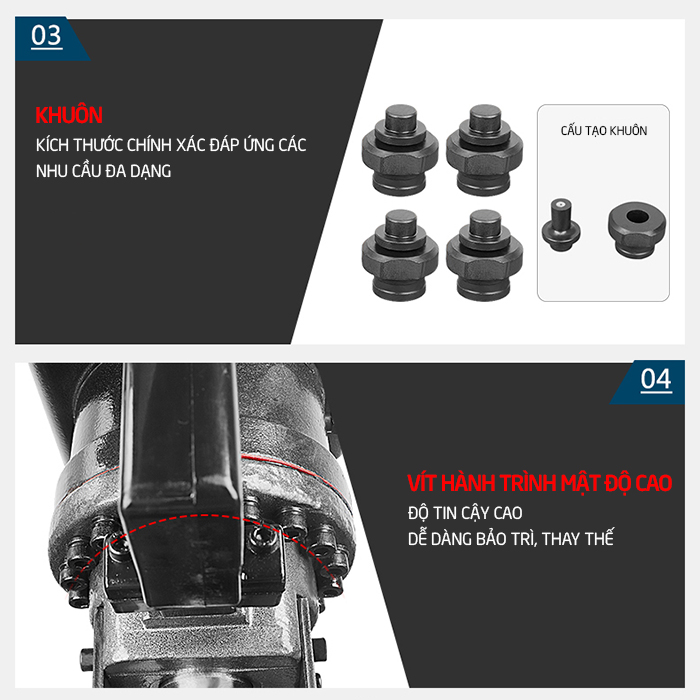 03

KHUÔN
KÍCH THƯỚC CHÍNH XÁC ĐÁP ỨNG CÁC NHU CẦU ĐA DẠNG

CẤU TẠO KHUÔN

04

VÍT HÀNH TRÌNH MẬT ĐỘ CAO
ĐỘ TIN CẬY CAO
DỄ DÀNG BẢO TRÌ, THAY THẾ