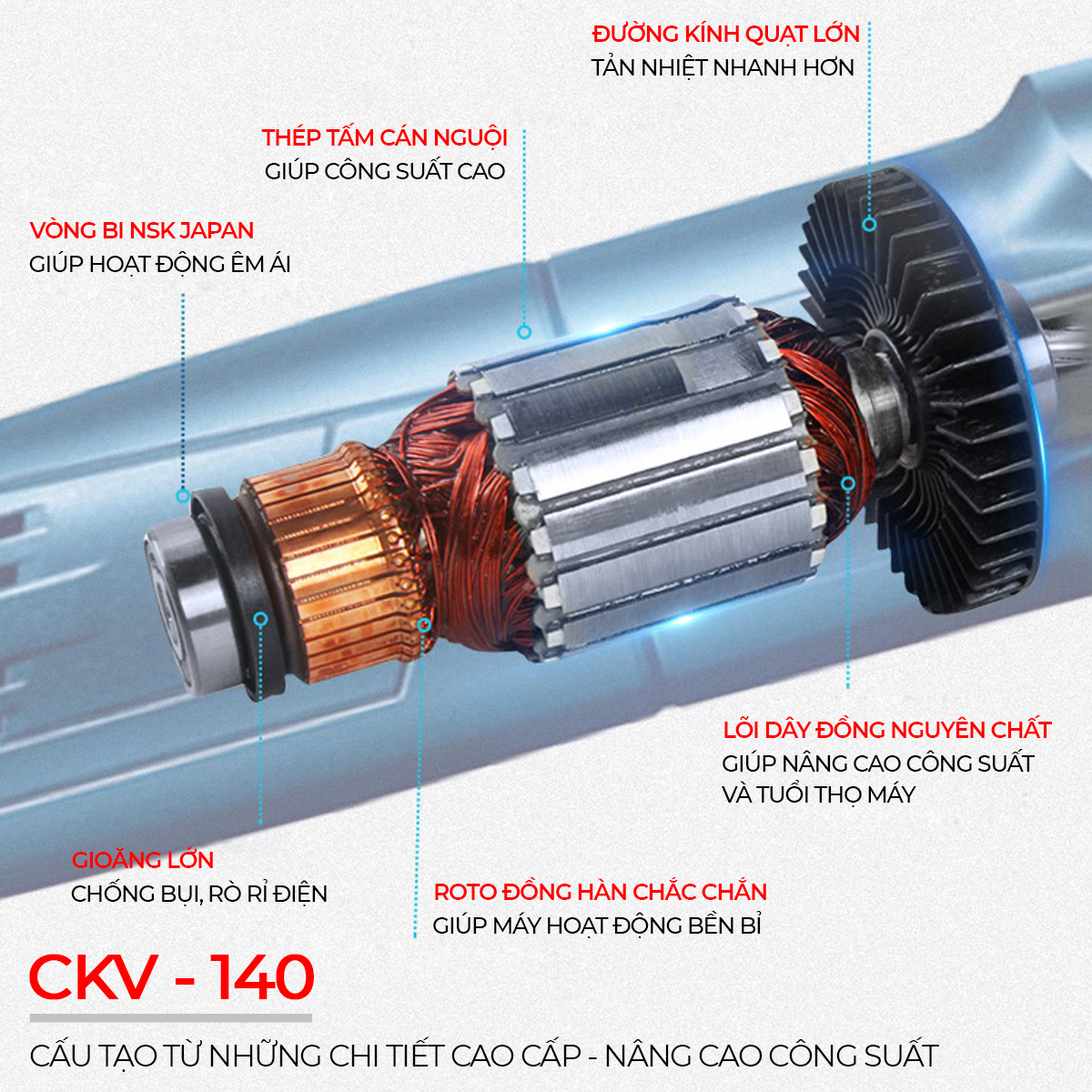 ĐƯỜNG KÍNH QUẠT LỚN
TẢN NHIỆT NHANH HƠN

THÉP TẤM CÁN NGUỘI
GIÚP CÔNG SUẤT CAO

VÒNG BI NSK JAPAN
GIÚP HOẠT ĐỘNG ÊM ÁI

LÕI DÂY ĐỒNG NGUYÊN CHẤT
GIÚP NÂNG CAO CÔNG SUẤT VÀ TUỔI THỌ MÁY

GIOĂNG LỚN
CHỐNG BỤI, RÒ RỈ ĐIỆN

ROTO ĐỒNG HÀN CHẮC CHẮN
GIÚP MÁY HOẠT ĐỘNG BỀN BỈ

CKV - 140

CẤU TẠO TỪ NHỮNG CHI TIẾT CAO CẤP - NÂNG CAO CÔNG SUẤT