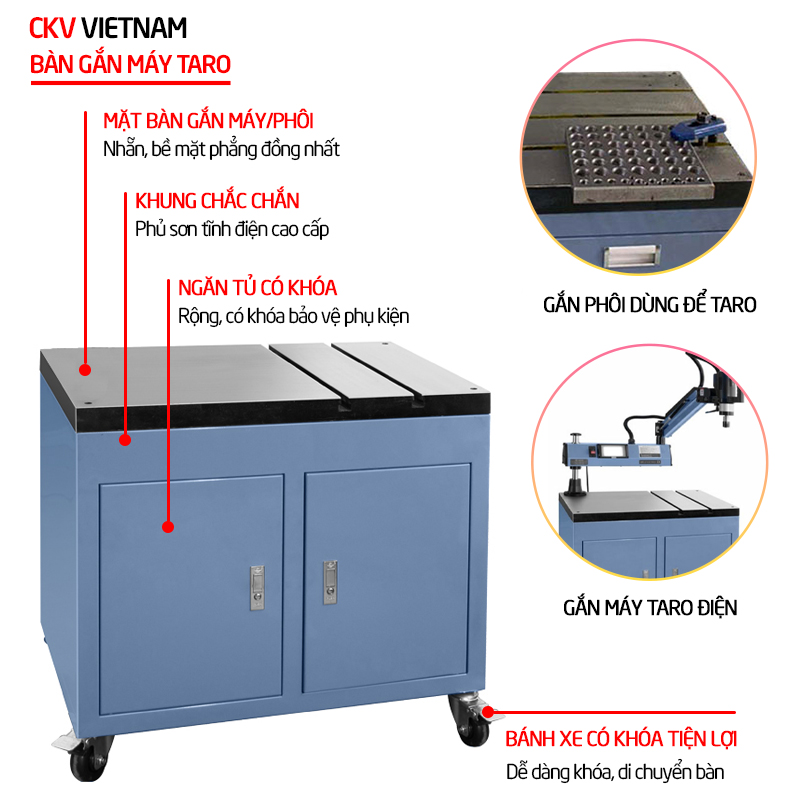 CKV VIETNAM
BÀN GẮN MÁY TARO

MẶT BÀN GẮN MÁY/PHÔI
Nhẵn, bề mặt phẳng đồng nhất

KHUNG CHẮC CHẮN
Phủ sơn tĩnh điện cao cấp

NGĂN TỦ CÓ KHÓA
Rộng, có khóa bảo vệ phụ kiện

GẮN PHÔI DÙNG ĐỂ TARO

GẮN MÁY TARO ĐIỆN

BÁNH XE CÓ KHÓA TIỆN LỢI
Dễ dàng khóa, di chuyển bàn