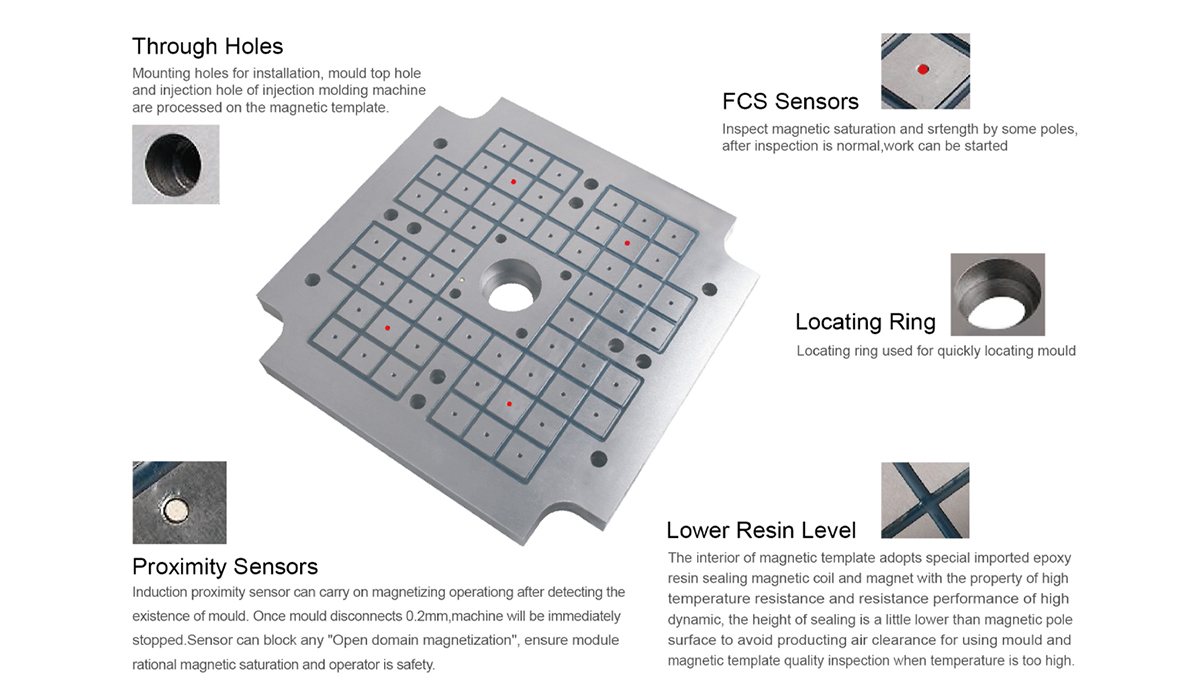 Through Holes
Mounting holes for installation, mould top hole and injection hole of injection molding machine are processed on the magnetic template.

FCS Sensors
Inspect magnetic saturation and srtength by some poles, after inspection is normal,work can be started

Locating Ring
Locating ring used for quickly locating mould

Proximity Sensors
Induction proximity sensor can carry on magnetizing operationg after detecting the existence of mould. Once mould disconnects 0.2mm,machine will be immediately stopped.Sensor can block any "Open domain magnetization", ensure module rational magnetic saturation and operator is safety.

Lower Resin Level
The interior of magnetic template adopts special imported epoxy resin sealing magnetic coil and magnet with the property of high temperature resistance and resistance performance of high dynamic, the height of sealing is a little lower than magnetic pole surface to avoid producting air clearance for using mould and magnetic template quality inspection when temperature is too high.