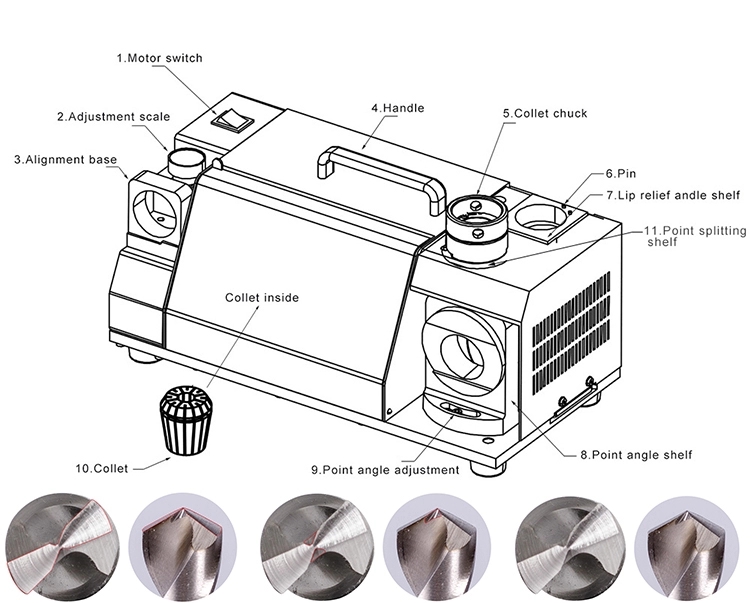 1.Motor switch

2.Adjustment scale

3.Alignment base

4.Handle

5.Collet chuck

6.Pin

7.Lip relief andle shelf

11.Point splitting shelf

Collet inside

10.Collet

9.Point angle adjustment

8.Point angle shelf