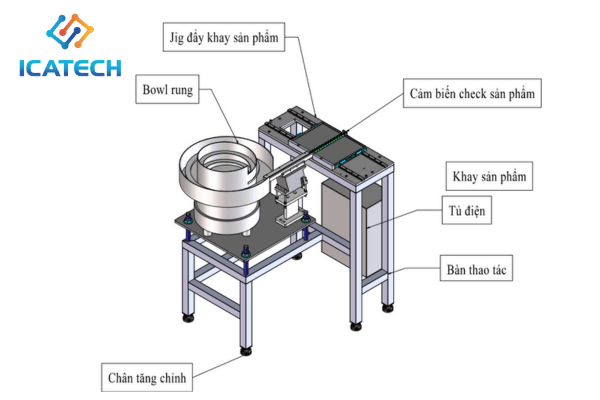 ICATECH

Jig đẩy khay sản phẩm

Bowl rung

Cảm biến check sản phẩm

Khay sản phẩm

Tủ điện

Bàn thao tác

Chân tăng chỉnh