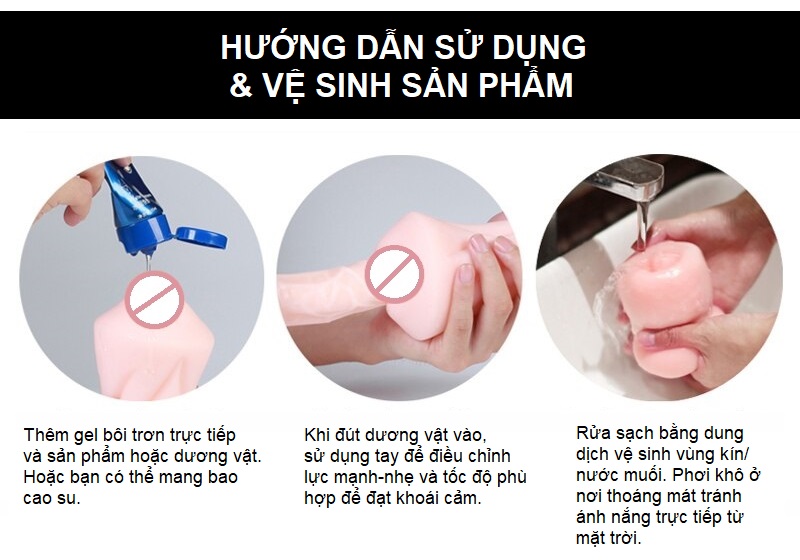 HƯỚNG DẪN SỬ DỤNG
& VỆ SINH SẢN PHẨM

Thêm gel bôi trơn trực tiếp và sản phẩm hoặc dương vật. Hoặc bạn có thể mang bao cao su.

Khi đút dương vật vào, sử dụng tay để điều chỉnh lực mạnh-nhẹ và tốc độ phù hợp để đạt khoái cảm.

Rửa sạch bằng dung dịch vệ sinh vùng kín/ nước muối. Phơi khô ở nơi thoáng mát tránh ánh nắng trực tiếp từ mặt trời.