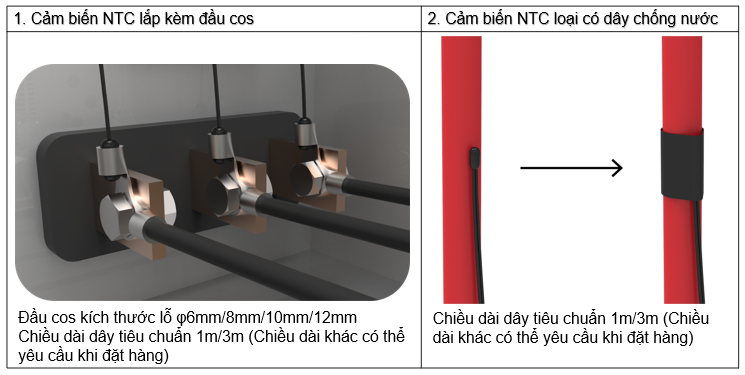 | 1. Cảm biến NTC lắp kèm đầu cos | 2. Cảm biến NTC loại có dây chống nước |
|---|---|
| Đầu cos kích thước lỗ φ6mm/8mm/10mm/12mm Chiều dài dây tiêu chuẩn 1m/3m (Chiều dài khác có thể yêu cầu khi đặt hàng) | Chiều dài dây tiêu chuẩn 1m/3m (Chiều dài khác có thể yêu cầu khi đặt hàng) |