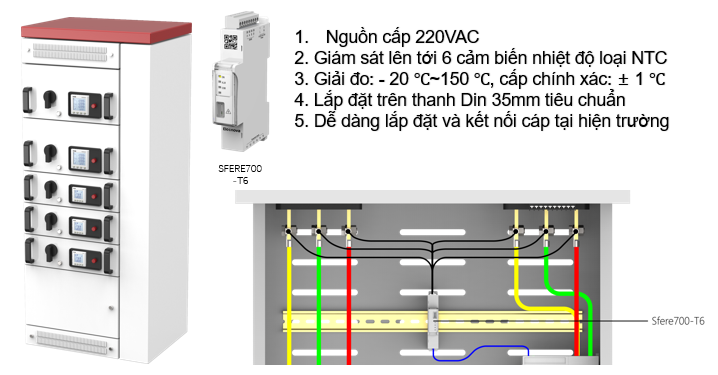 1. Nguồn cấp 220VAC
2. Giám sát lên tới 6 cảm biến nhiệt độ loại NTC
3. Giải đo: - 20 ℃~150 ℃, cấp chính xác: ± 1 ℃
4. Lắp đặt trên thanh Din 35mm tiêu chuẩn
5. Dễ dàng lắp đặt và kết nối cáp tại hiện trường

SFERE700 -T6

Sfere700-T6