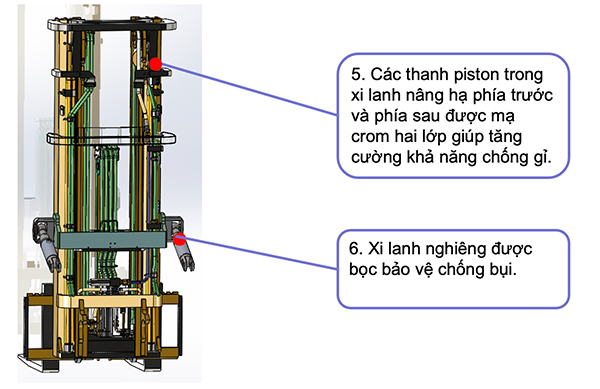 5. Các thanh piston trong xi lanh nâng hạ phía trước và phía sau được mạ crom hai lớp giúp tăng cường khả năng chống gỉ.

6. Xi lanh nghiêng được bọc bảo vệ chống bụi.