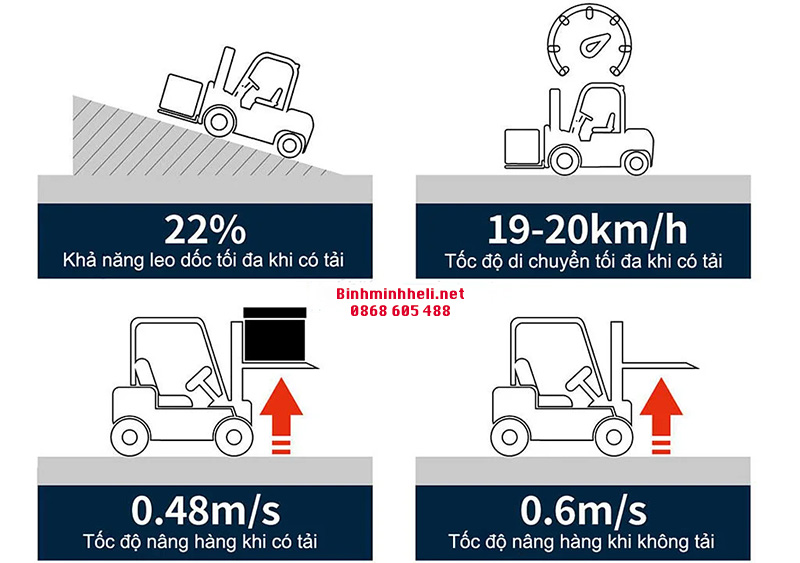 22%
Khả năng leo dốc tối đa khi có tải

19-20km/h
Tốc độ di chuyển tối đa khi có tải

Binhminhheli.net
0868 605 488

0.48m/s
Tốc độ nâng hàng khi có tải

0.6m/s
Tốc độ nâng hàng khi không tải