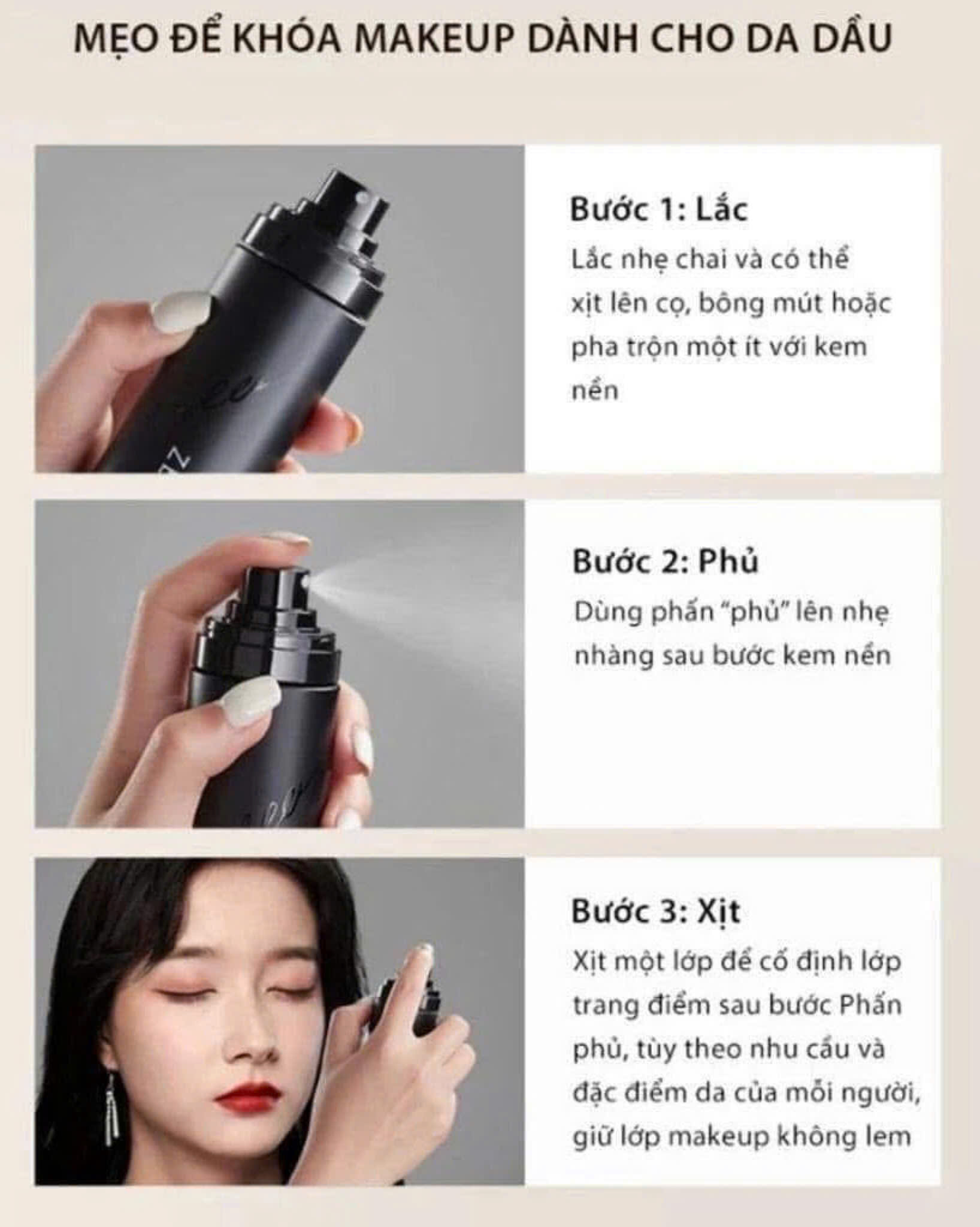 MẸO ĐỂ KHÓA MAKEUP DÀNH CHO DA DẦU

Bước 1: Lắc
Lắc nhẹ chai và có thể xịt lên cọ, bông mút hoặc pha trộn một ít với kem nền

Bước 2: Phủ
Dùng phấn "phủ" lên nhẹ nhàng sau bước kem nền

Bước 3: Xịt
Xịt một lớp để cố định lớp trang điểm sau bước Phấn phủ, tùy theo nhu cầu và đặc điểm da của mỗi người, giữ lớp makeup không lem