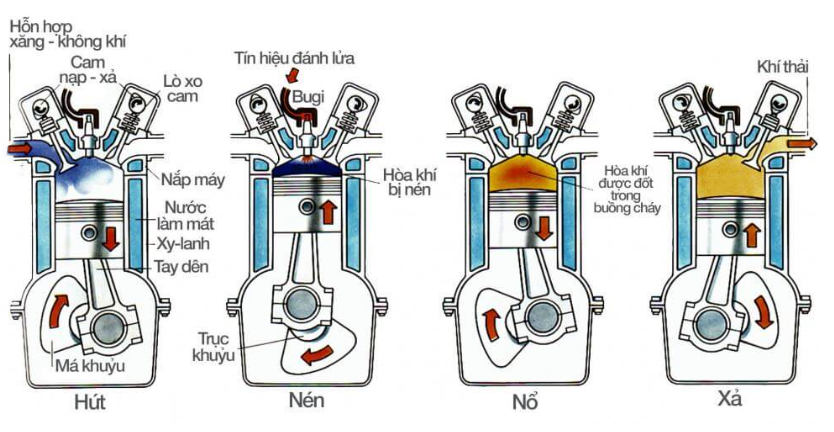 Hỗn hợp xăng - không khí

Cam nạp - xả

Lò xo cam

Nắp máy

Nước làm mát

Xy-lanh

Tay dên

Má khuỷu

Hút

Tín hiệu đánh lửa

Bugi

Hòa khí bị nén

Trục khuỷu

Nén

Hòa khí được đốt trong buồng cháy

Nổ

Khí thải

Xả