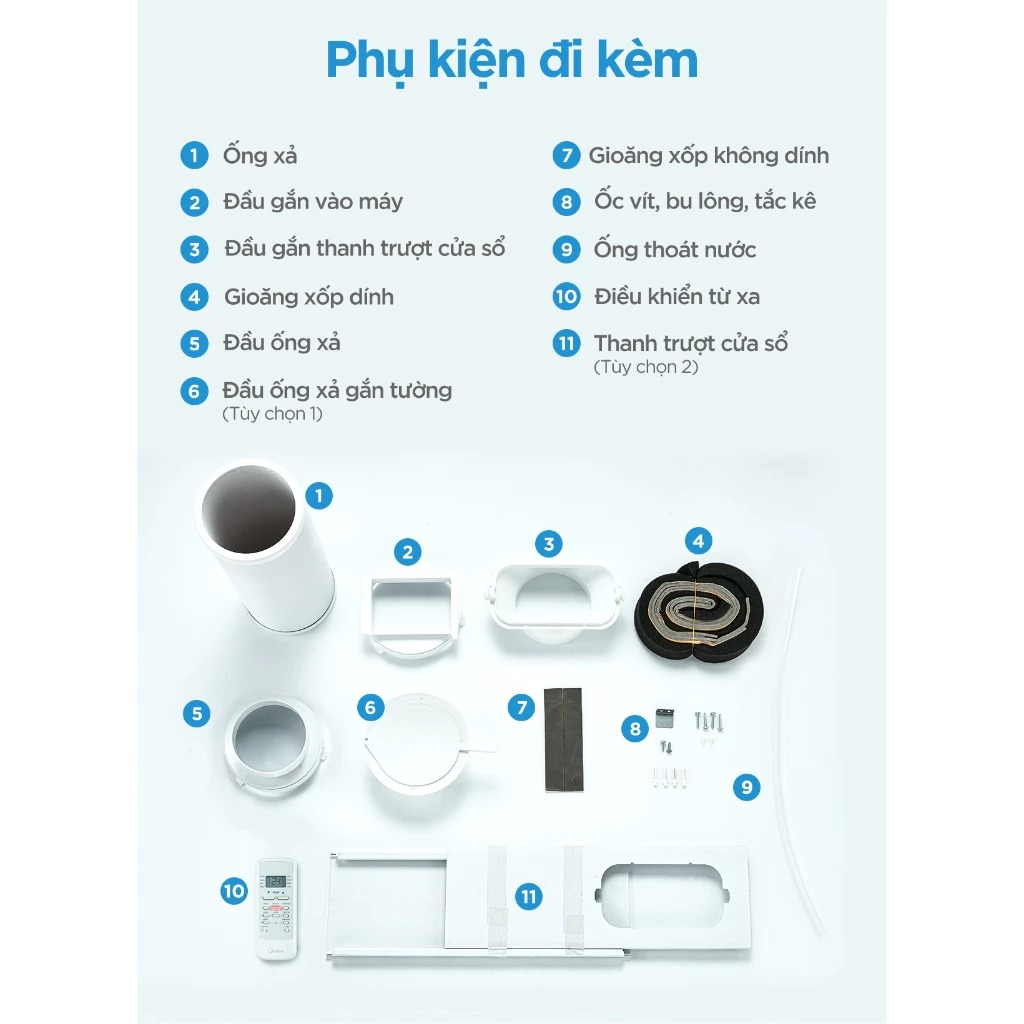 Phụ kiện đi kèm

1 Ống xả
2 Đầu gắn vào máy
3 Đầu gắn thanh trượt cửa sổ
4 Gioăng xốp dính
5 Đầu ống xả
6 Đầu ống xả gắn tường
(Tùy chọn 1)

7 Gioăng xốp không dính
8 Ốc vít, bu lông, tắc kê
9 Ống thoát nước
10 Điều khiển từ xa
11 Thanh trượt cửa sổ
(Tùy chọn 2)

1
2
3
4
5
6
7
8
9
10
11