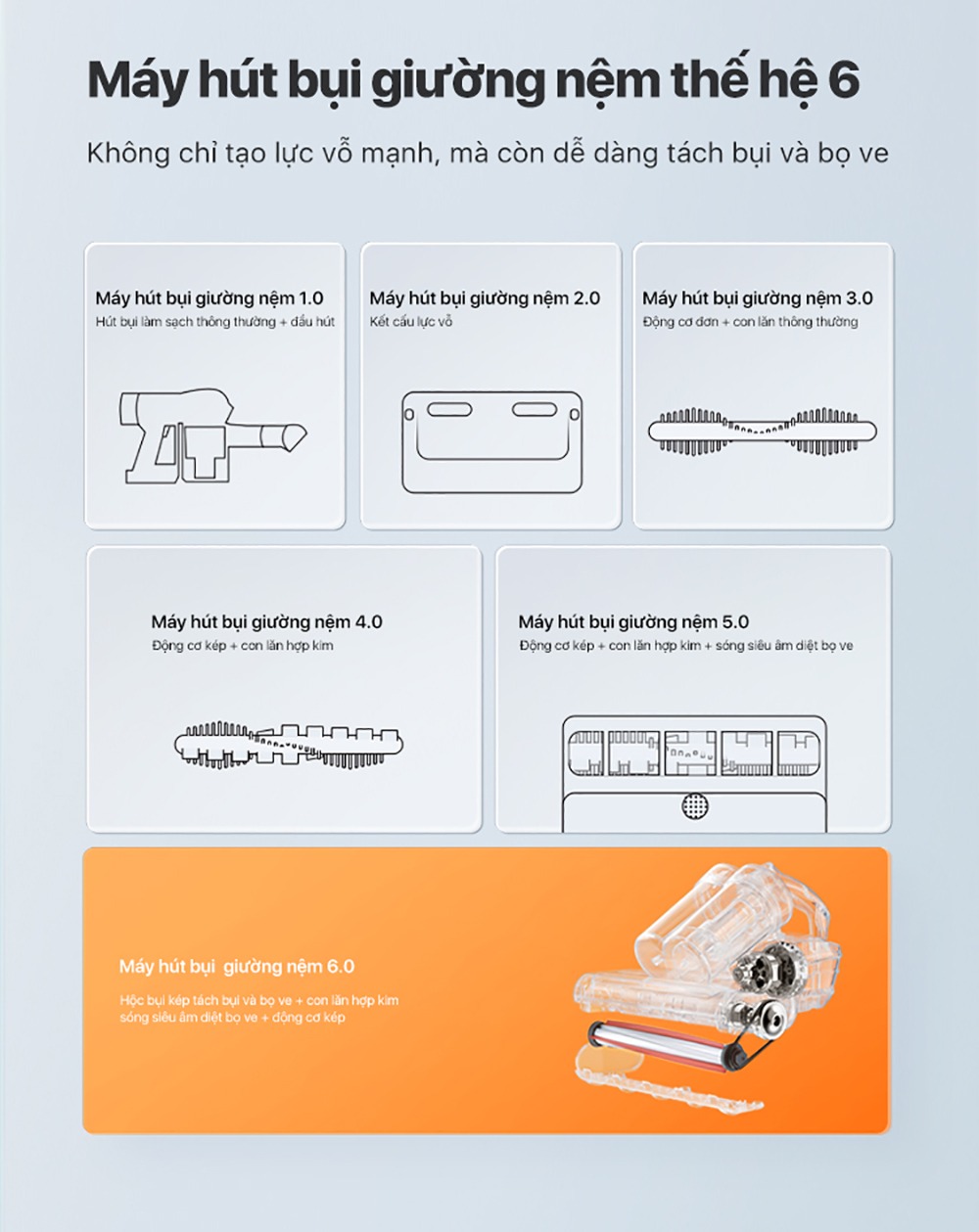 Máy hút bụi giường nệm thế hệ 6

Không chỉ tạo lực vỗ mạnh, mà còn dễ dàng tách bụi và bọ ve

Máy hút bụi giường nệm 1.0
Hút bụi làm sạch thông thường + đầu hút

Máy hút bụi giường nệm 2.0
Kết cấu lực vỗ

Máy hút bụi giường nệm 3.0
Động cơ đơn + con lăn thông thường

Máy hút bụi giường nệm 4.0
Động cơ kép + con lăn hợp kim

Máy hút bụi giường nệm 5.0
Động cơ kép + con lăn hợp kim + sóng siêu âm diệt bọ ve

Máy hút bụi giường nệm 6.0
Hộc bụi kép tách bụi và bọ ve + con lăn hợp kim sóng siêu âm diệt bọ ve + động cơ kép