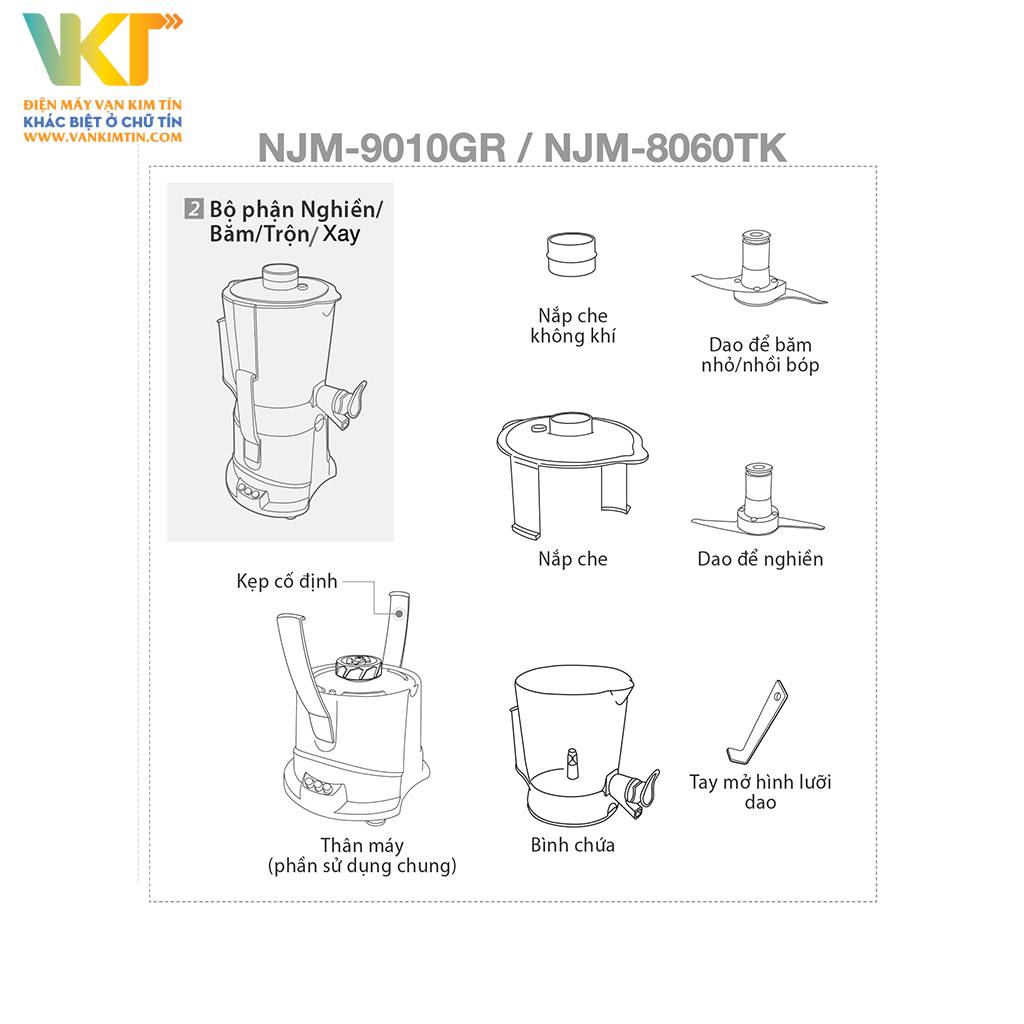 VKT
ĐIỆN MÁY VẠN KIM TÍN
KHÁC BIỆT Ở CHỮ TÍN
WWW.VANKIMTIN.COM

NJM-9010GR / NJM-8060TK

2 Bộ phận Nghiền/ Bằm/Trộn/ Xay

Nắp che không khí

Dao để băm nhỏ/nhồi bóp

Nắp che

Dao để nghiền

Kẹp cố định

Thân máy (phần sử dụng chung)

Bình chứa

Tay mở hình lưỡi dao