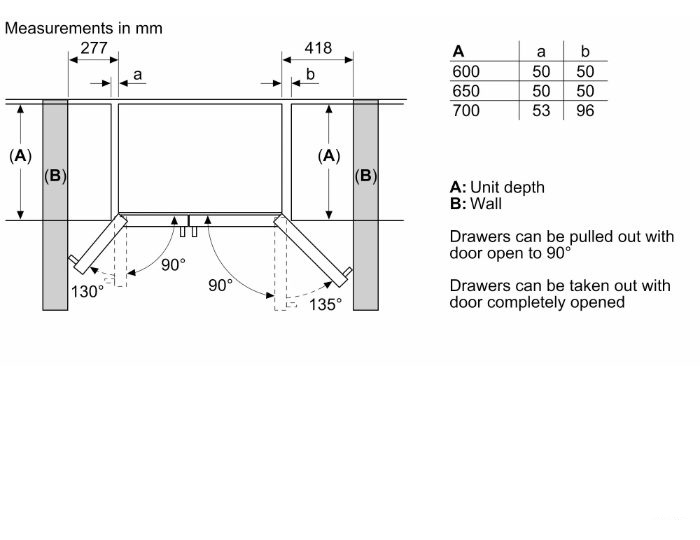 Measurements in mm

277

a

418

b

(A)

(B)

(A)

(B)

90°

130°

90°

135°

| A | a | b |
|---|---|---|
| 600 | 50 | 50 |
| 650 | 50 | 50 |
| 700 | 53 | 96 |

A: Unit depth
B: Wall

Drawers can be pulled out with door open to 90°

Drawers can be taken out with door completely opened