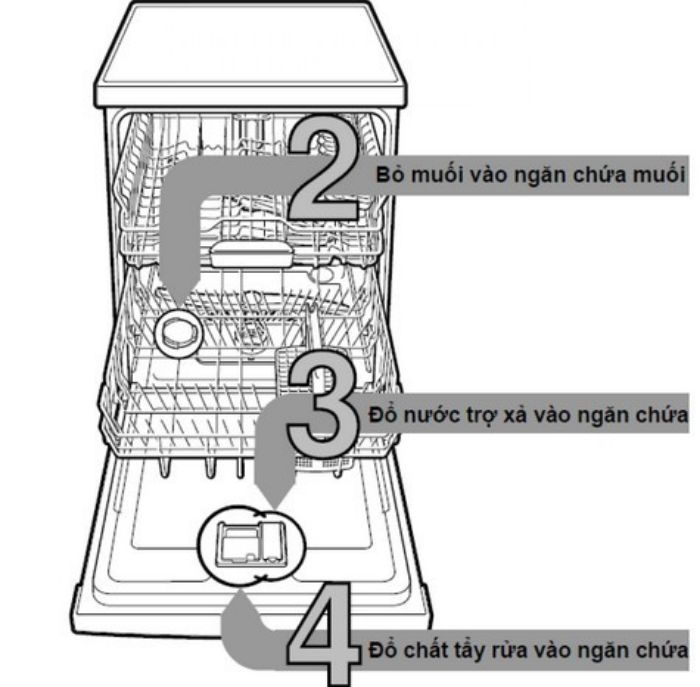 2
Bỏ muối vào ngăn chứa muối

3
Đổ nước trợ xả vào ngăn chứa

4
Đổ chất tẩy rửa vào ngăn chứa