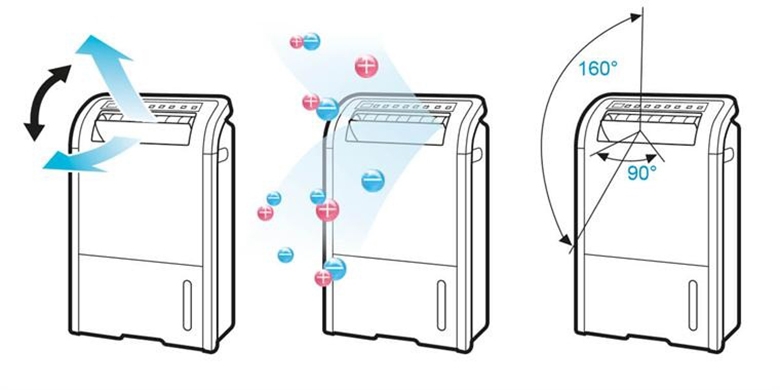 160°

90°