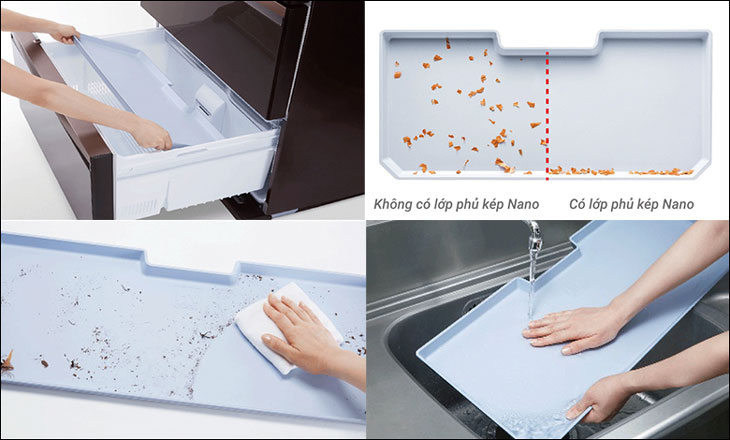 Không có lớp phủ kép Nano
Có lớp phủ kép Nano