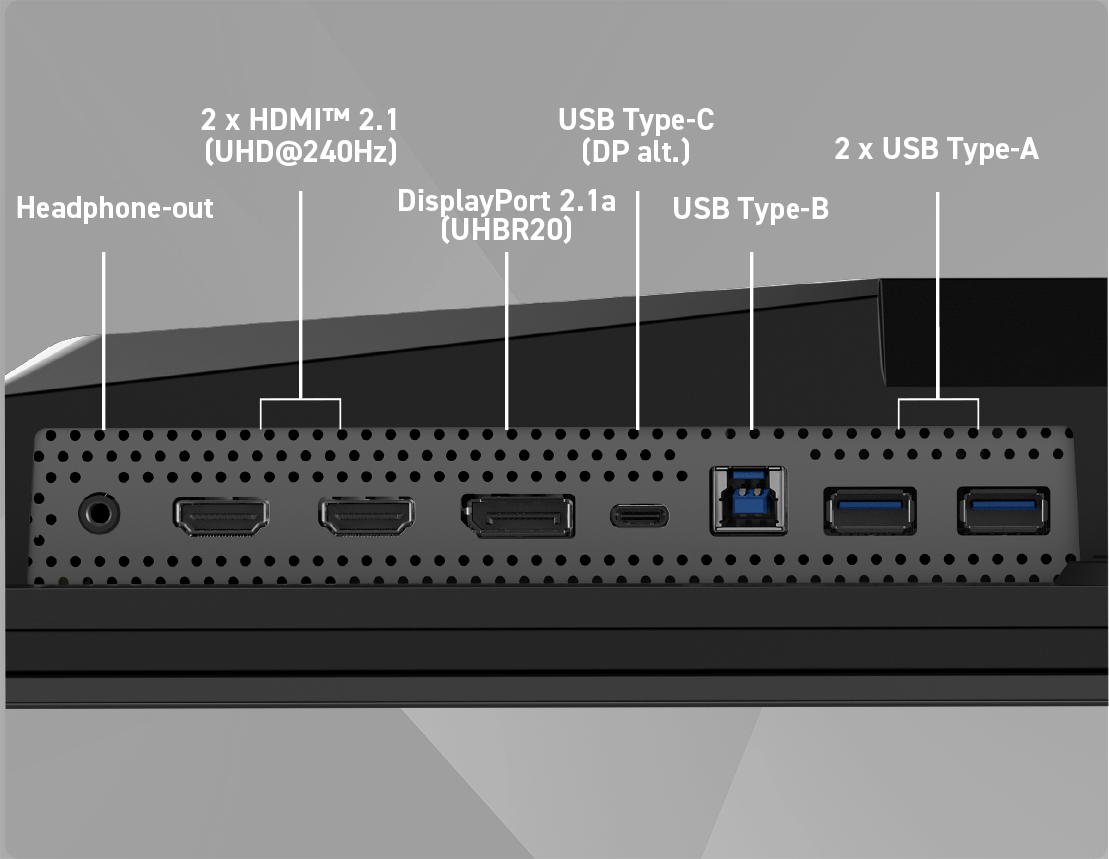 Headphone-out

2 x HDMI™ 2.1
(UHD@240Hz)

DisplayPort 2.1a
(UHBR20)

USB Type-C
(DP alt.)

USB Type-B

2 x USB Type-A