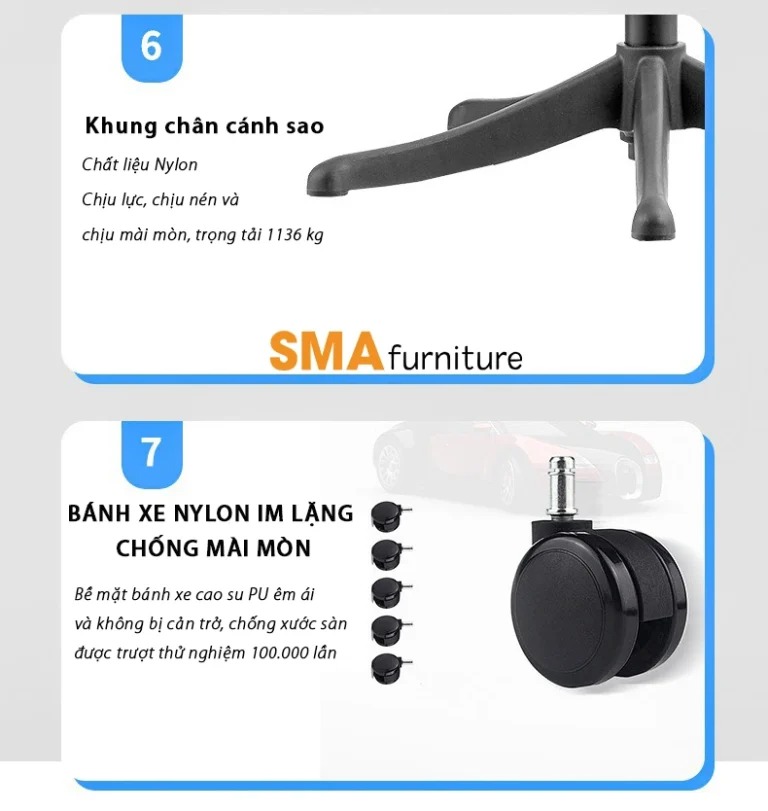 6

Khung chân cánh sao

Chất liệu Nylon

Chịu lực, chịu nén và

chịu mài mòn, trọng tải 1136 kg

SMA furniture

7

BÁNH XE NYLON IM LẶNG CHỐNG MÀI MÒN

Bề mặt bánh xe cao su PU êm ái và không bị cản trở, chống xước sàn được trượt thử nghiệm 100.000 lần