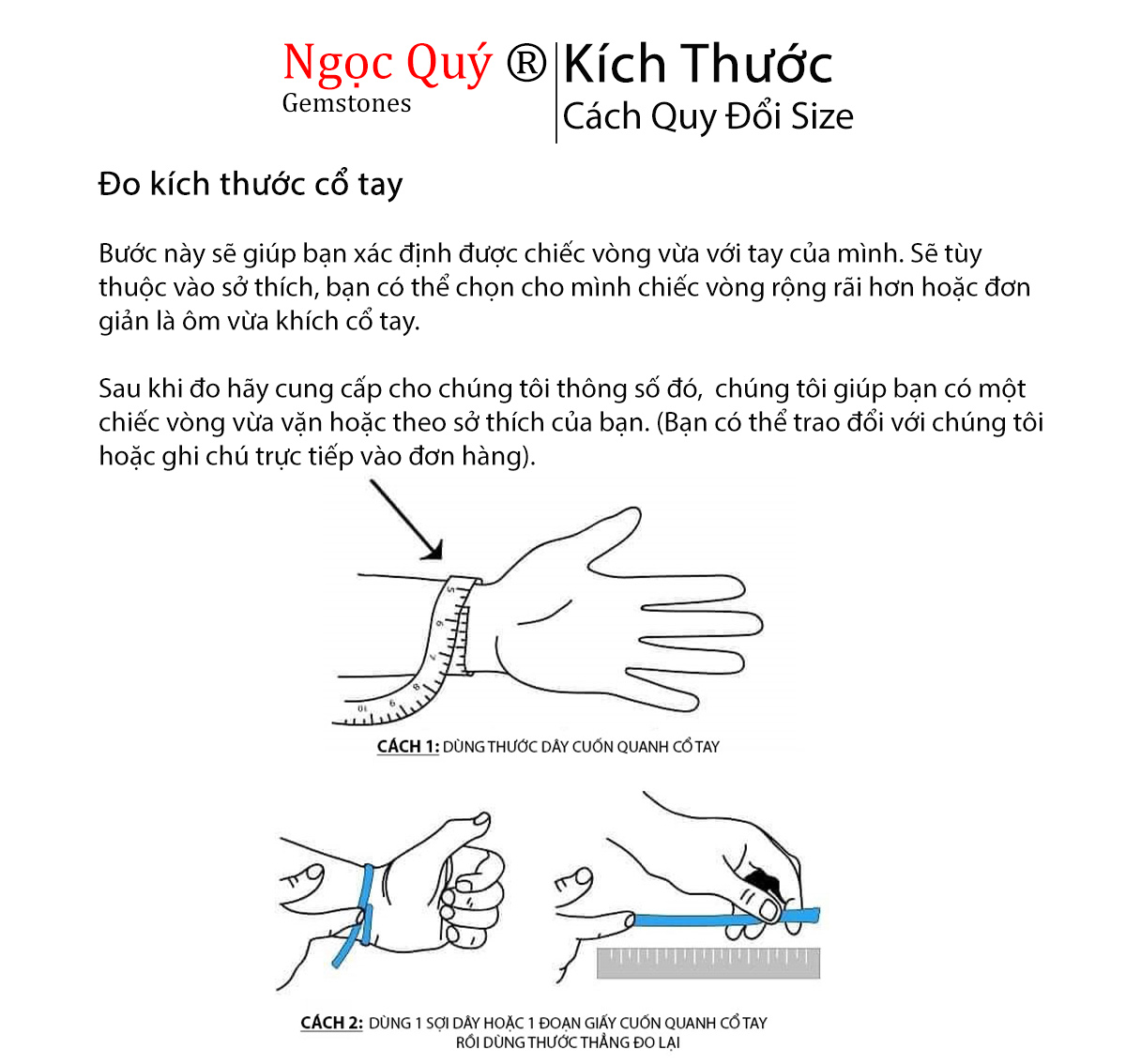 Ngọc Quý ®
Gemstones

Kích Thước
Cách Quy Đổi Size

Đo kích thước cổ tay

Bước này sẽ giúp bạn xác định được chiếc vòng vừa với tay của mình. Sẽ tùy thuộc vào sở thích, bạn có thể chọn cho mình chiếc vòng rộng rãi hơn hoặc đơn giản là ôm vừa khích cổ tay.

Sau khi đo hãy cung cấp cho chúng tôi thông số đó, chúng tôi giúp bạn có một chiếc vòng vừa vặn hoặc theo sở thích của bạn. (Bạn có thể trao đổi với chúng tôi hoặc ghi chú trực tiếp vào đơn hàng).

5 6 7 8 9 10

CÁCH 1: DÙNG THƯỚC DÂY CUỐN QUANH CỔ TAY

CÁCH 2: DÙNG 1 SỢI DÂY HOẶC 1 ĐOẠN GIẤY CUỐN QUANH CỔ TAY RỒI DÙNG THƯỚC THẲNG ĐO LẠI