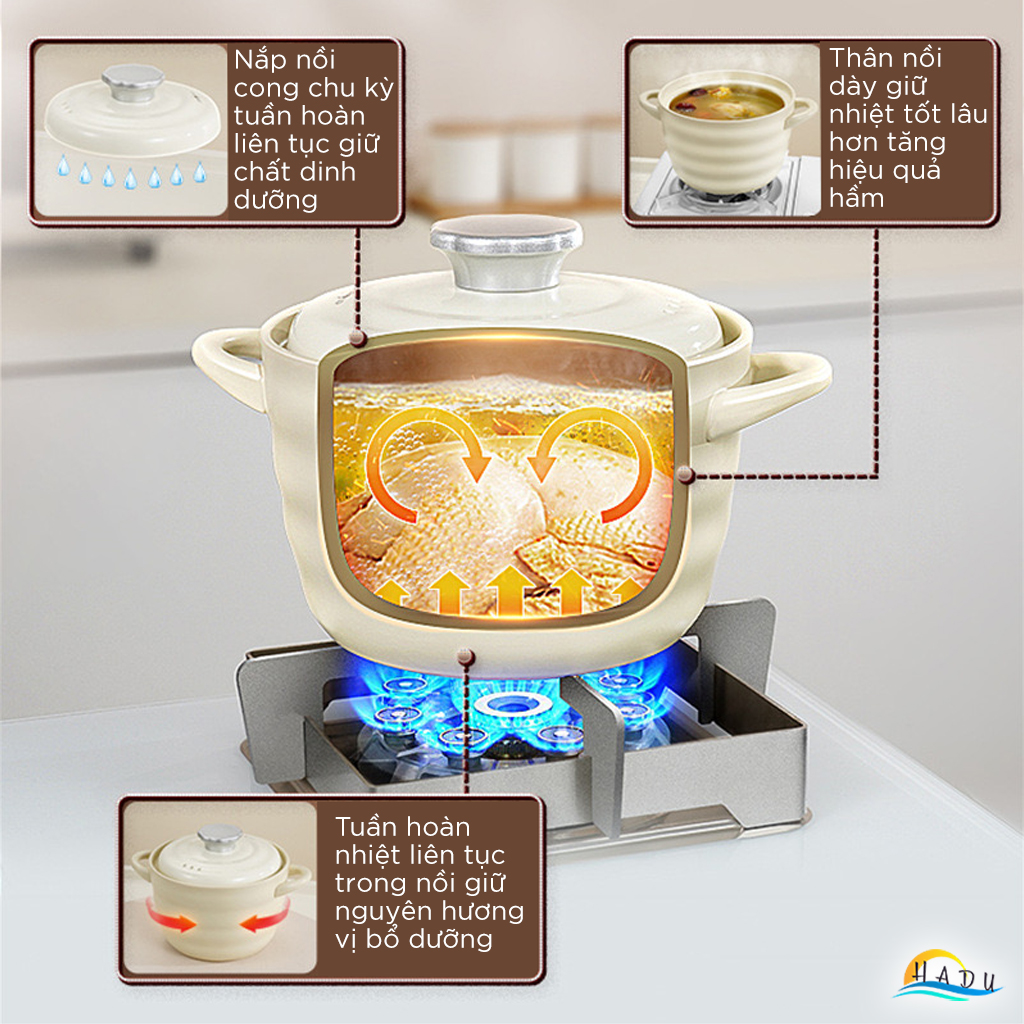 Nắp nồi cong chu kỳ tuần hoàn liên tục giữ chất dinh dưỡng

Thân nồi dày giữ nhiệt tốt lâu hơn tăng hiệu quả hầm

Tuần hoàn nhiệt liên tục trong nồi giữ nguyên hương vị bổ dưỡng

HADU