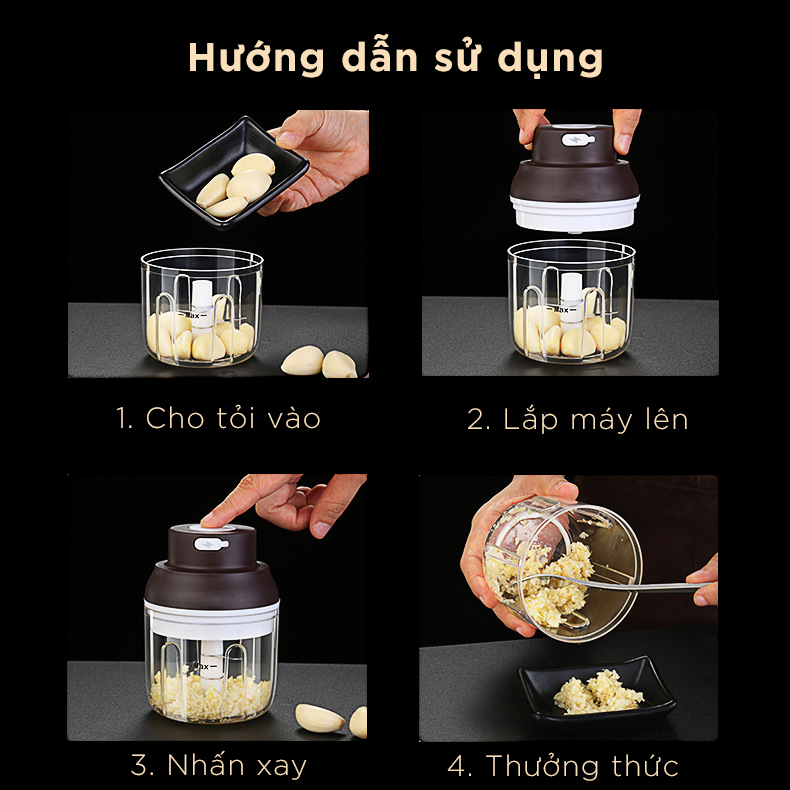 Hướng dẫn sử dụng

Max

1. Cho tỏi vào

Max

2. Lắp máy lên

Max

3. Nhấn xay

4. Thưởng thức