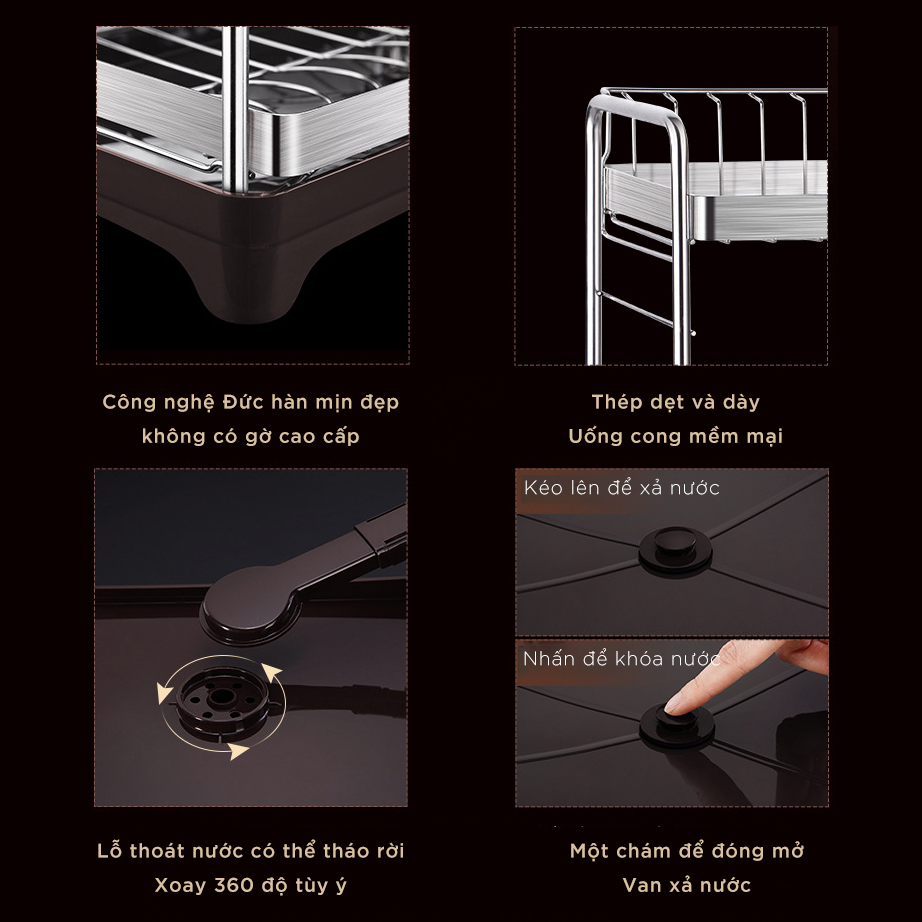 Công nghệ Đức hàn mịn đẹp
không có gờ cao cấp

Thép dẹt và dày
Uống cong mềm mại

Kéo lên để xả nước

Nhấn để khóa nước

Lỗ thoát nước có thể tháo rời
Xoay 360 độ tùy ý

Một chám để đóng mở
Van xả nước