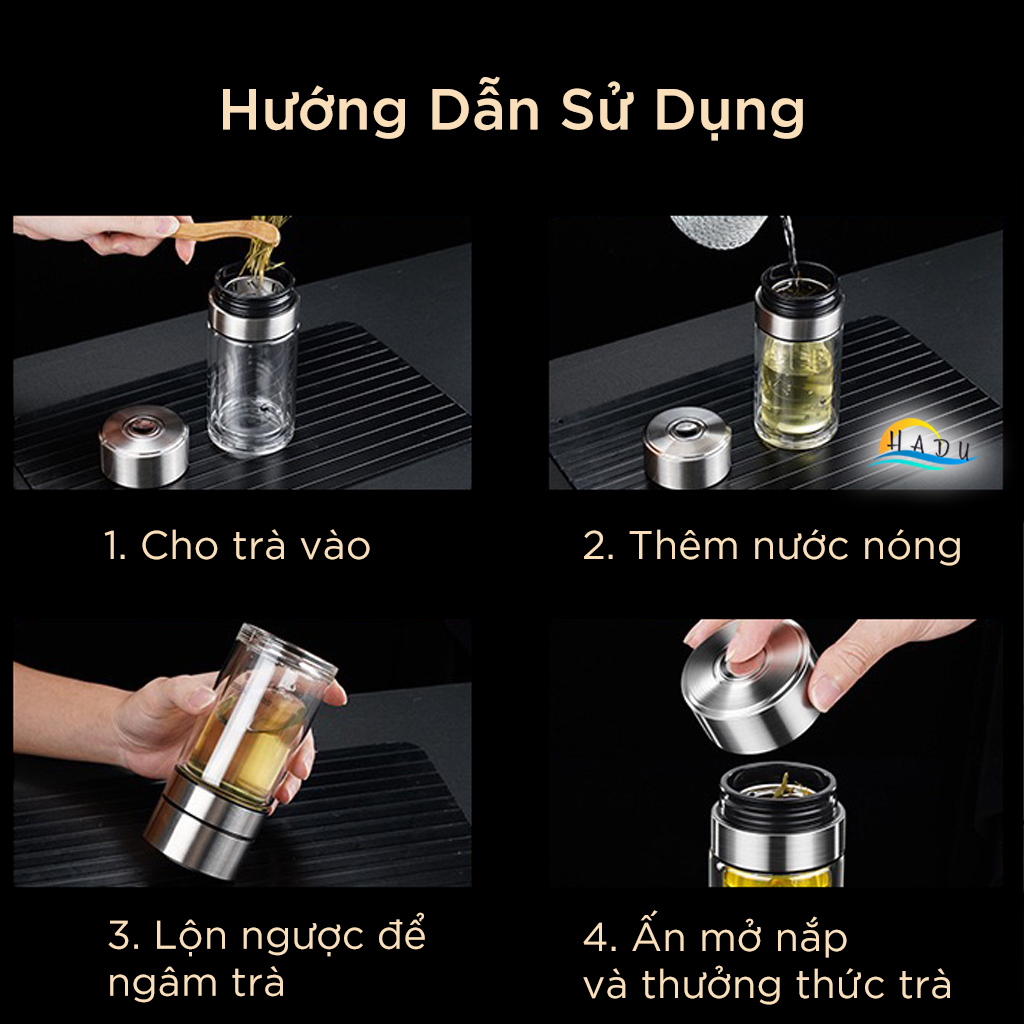 Hướng Dẫn Sử Dụng

HADU

1. Cho trà vào

2. Thêm nước nóng

3. Lộn ngược để ngâm trà

4. Ấn mở nắp và thưởng thức trà