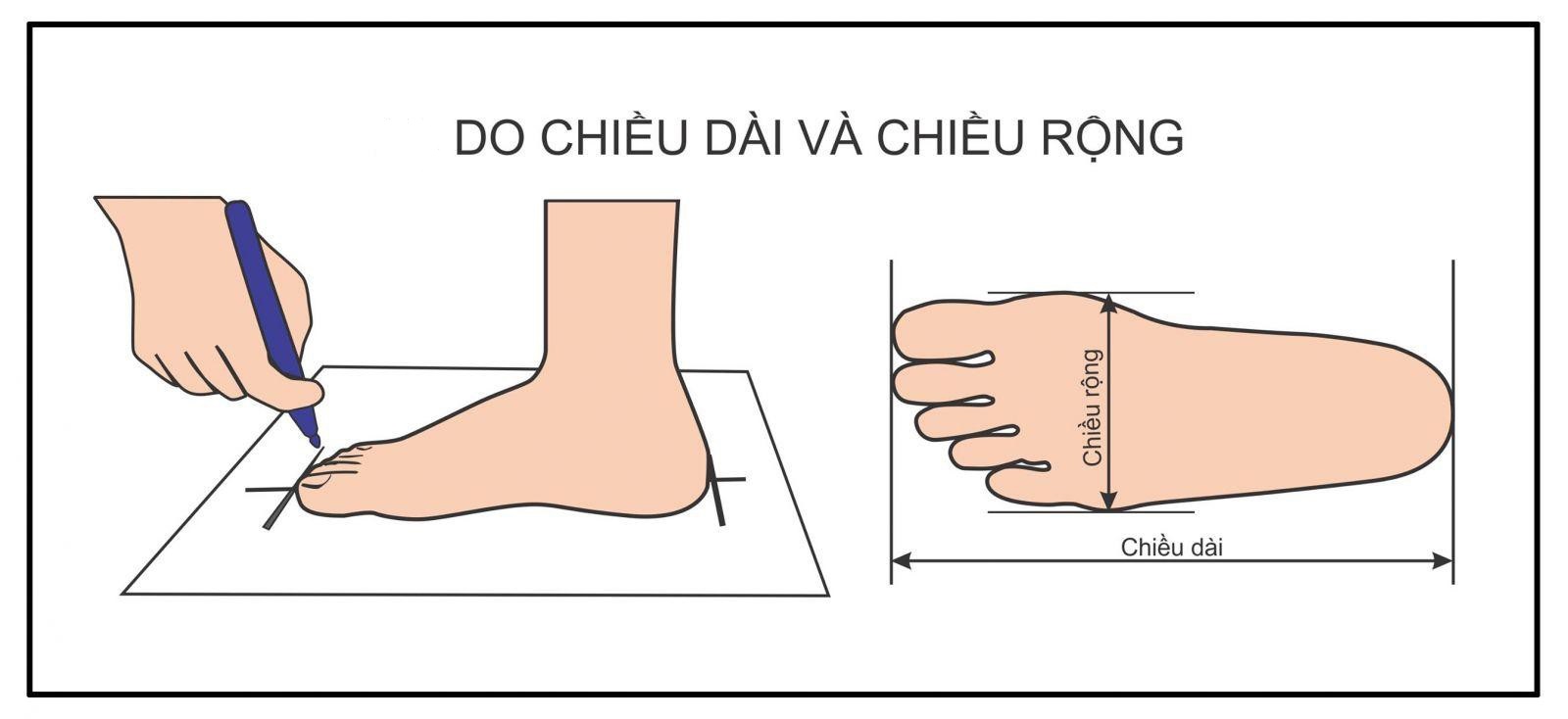 DO CHIỀU DÀI VÀ CHIỀU RỘNG

Chiều rộng

Chiều dài