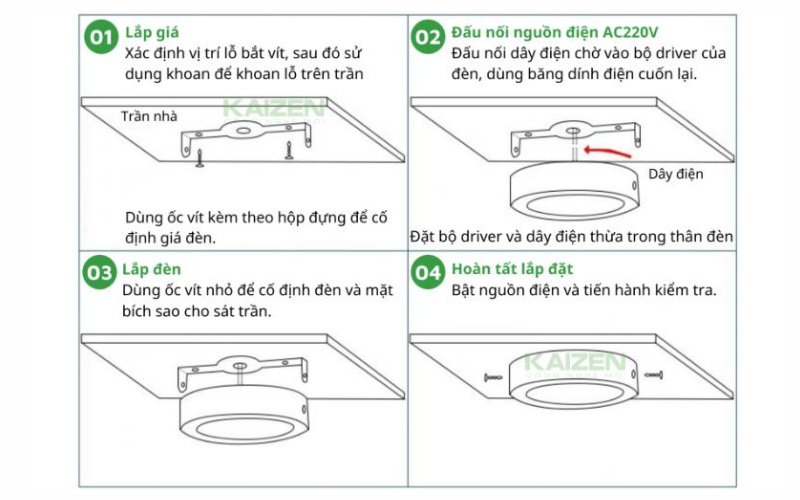 01 Lắp giá
Xác định vị trí lỗ bắt vít, sau đó sử dụng khoan để khoan lỗ trên trần

KAIZEN

Trần nhà

Dùng ốc vít kèm theo hộp đựng để cố định giá đèn.

02 Đấu nối nguồn điện AC220V
Đấu nối dây điện chờ vào bộ driver của đèn, dùng băng dính điện cuốn lại.

Dây điện

Đặt bộ driver và dây điện thừa trong thân đèn

03 Lắp đèn
Dùng ốc vít nhỏ để cố định đèn và mặt bích sao cho sát trần.

04 Hoàn tất lắp đặt
Bật nguồn điện và tiến hành kiểm tra.

KAIZEN