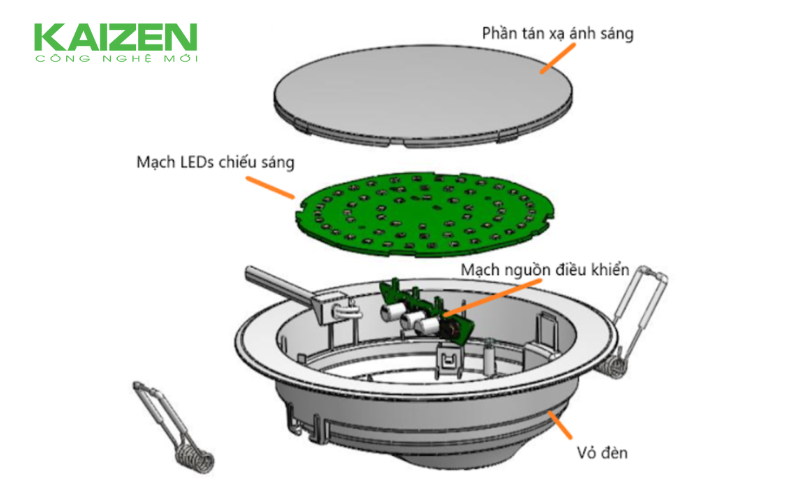 KAIZEN
CÔNG NGHỆ MỚI

Phần tán xạ ánh sáng

Mạch LEDs chiếu sáng

Mạch nguồn điều khiển

Vỏ đèn