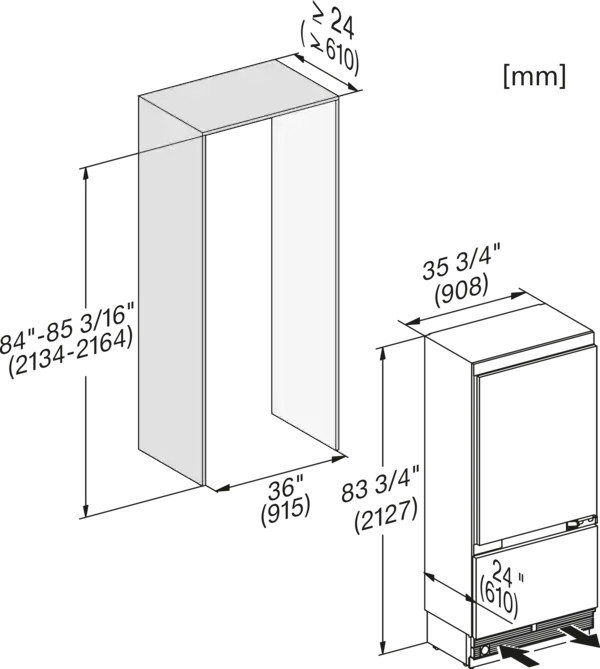 ≥ 24
(≥ 610)

[mm]

84"-85 3/16"
(2134-2164)

36"
(915)

35 3/4"
(908)

83 3/4"
(2127)

24 "
(610)