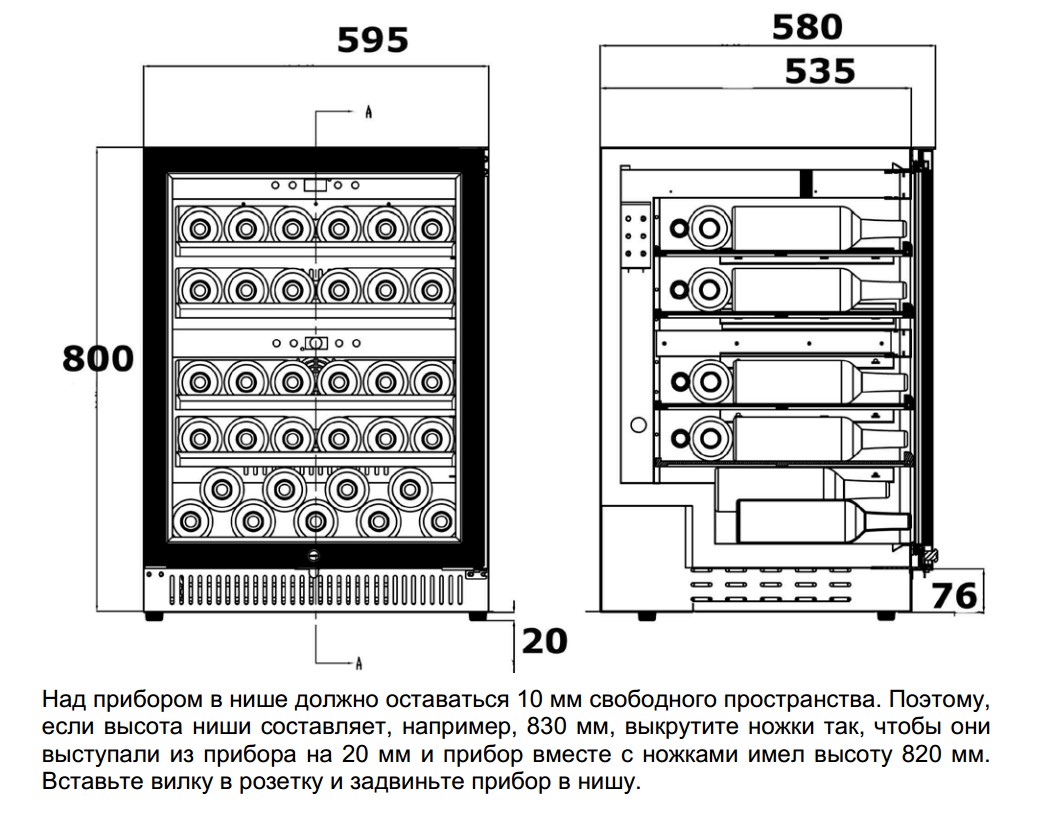 595

A

800

20

A

580

535

76

Над прибором в нише должно оставаться 10 мм свободного пространства. Поэтому, если высота ниши составляет, например, 830 мм, выкрутите ножки так, чтобы они выступали из прибора на 20 мм и прибор вместе с ножками имел высоту 820 мм. Вставьте вилку в розетку и задвиньте прибор в нишу.