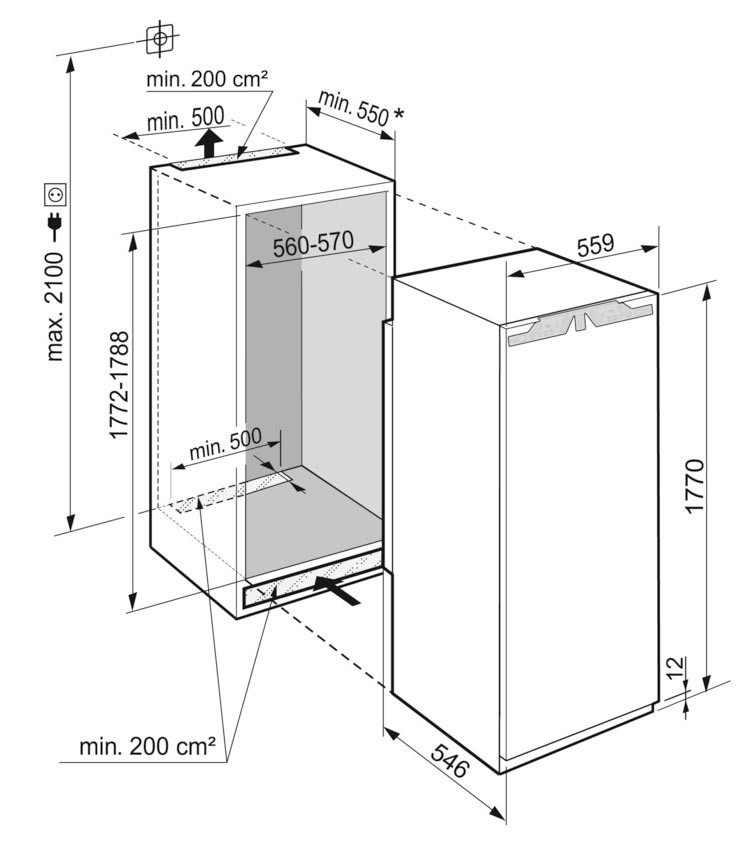 min. 200 cm²
min. 500
min. 550 *
max. 2100
560-570
559
1772-1788
min. 500
1770
12
min. 200 cm²
546