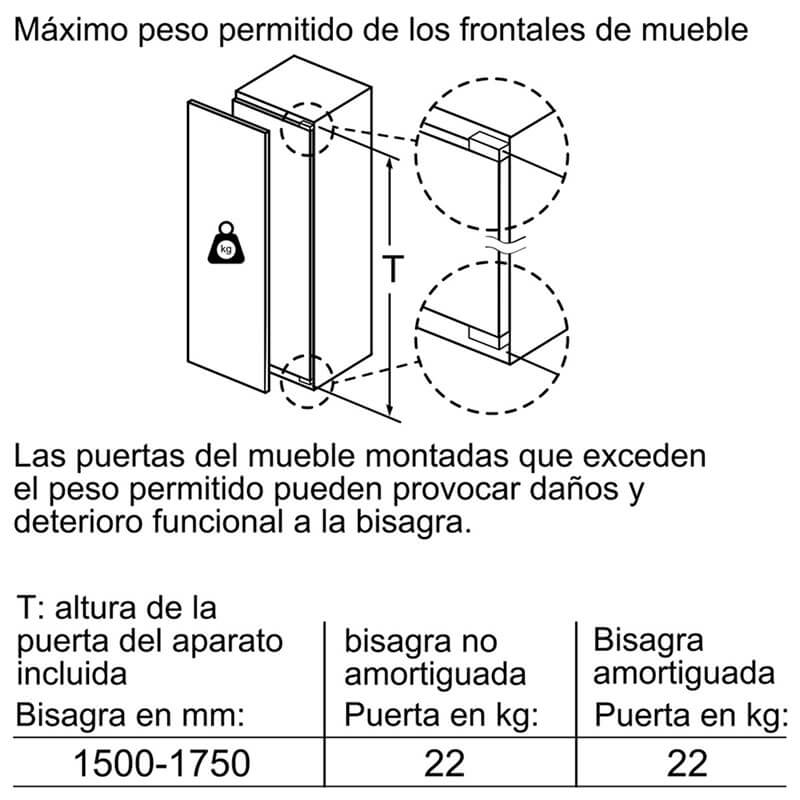 Máximo peso permitido de los frontales de mueble

kg

T

Las puertas del mueble montadas que exceden el peso permitido pueden provocar daños y deterioro funcional a la bisagra.

| T: altura de la puerta del aparato incluida Bisagra en mm: | bisagra no amortiguada Puerta en kg: | Bisagra amortiguada Puerta en kg: |
|---|---|---|
| 1500-1750 | 22 | 22 |