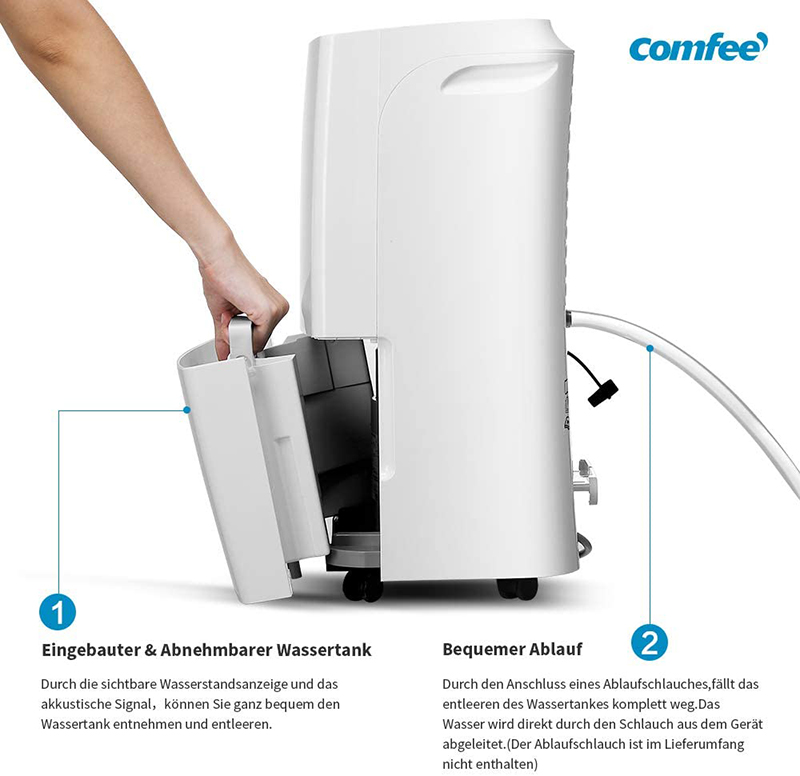 comfee

1

Eingebauter & Abnehmbarer Wassertank

Durch die sichtbare Wasserstandsanzeige und das akkustische Signal，können Sie ganz bequem den Wassertank entnehmen und entleeren.

2

Bequemer Ablauf

Durch den Anschluss eines Ablaufschlauches,fällt das entleeren des Wassertankes komplett weg.Das Wasser wird direkt durch den Schlauch aus dem Gerät abgeleitet.(Der Ablaufschlauch ist im Lieferumfang nicht enthalten)