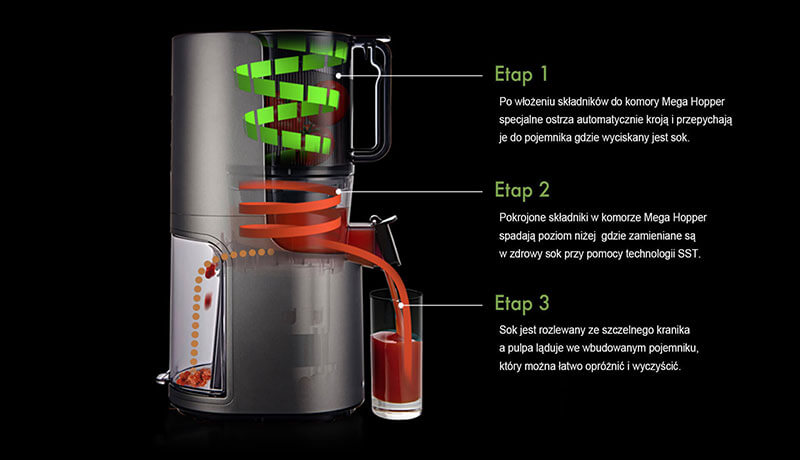 Etap 1

Po włożeniu składników do komory Mega Hopper specjalne ostrza automatycznie kroją i przepychają je do pojemnika gdzie wyciskany jest sok.

Etap 2

Pokrojone składniki w komorze Mega Hopper spadają poziom niżej  gdzie zamieniane są w zdrowy sok przy pomocy technologii SST.

Etap 3

Sok jest rozlewany ze szczelnego kranika a pulpa ląduje we wbudowanym pojemniku, który można łatwo opróżnić i wyczyścić.