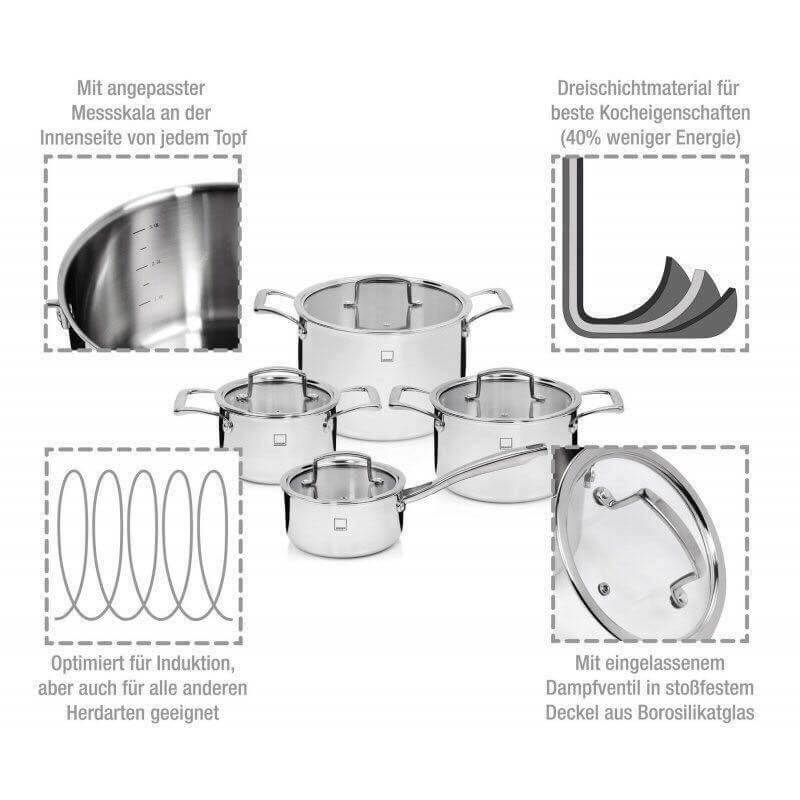 Mit angepasster Messskala an der Innenseite von jedem Topf

Dreischichtmaterial für beste Kocheigenschaften (40% weniger Energie)

Optimiert für Induktion, aber auch für alle anderen Herdarten geeignet

Mit eingelassenem Dampfventil in stoßfestem Deckel aus Borosilikatglas