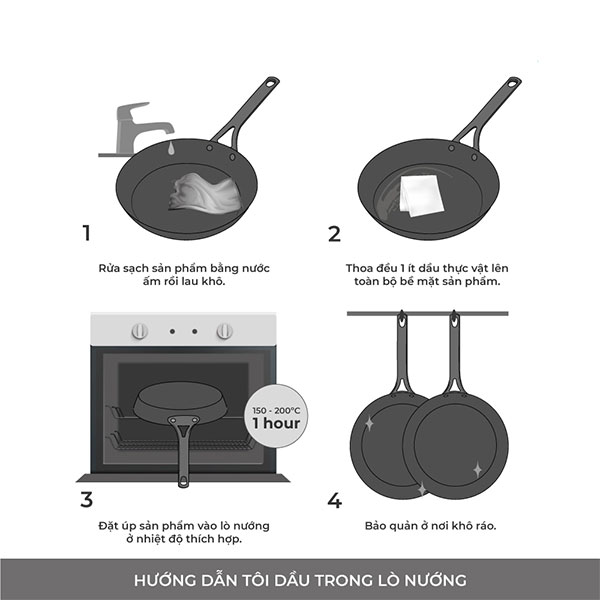 1

Rửa sạch sản phẩm bằng nước ấm rồi lau khô.

2

Thoa đều 1 ít dầu thực vật lên toàn bộ bề mặt sản phẩm.

150 - 200°C
1 hour

3

Đặt úp sản phẩm vào lò nướng ở nhiệt độ thích hợp.

4

Bảo quản ở nơi khô ráo.

HƯỚNG DẪN TÔI DẦU TRONG LÒ NƯỚNG