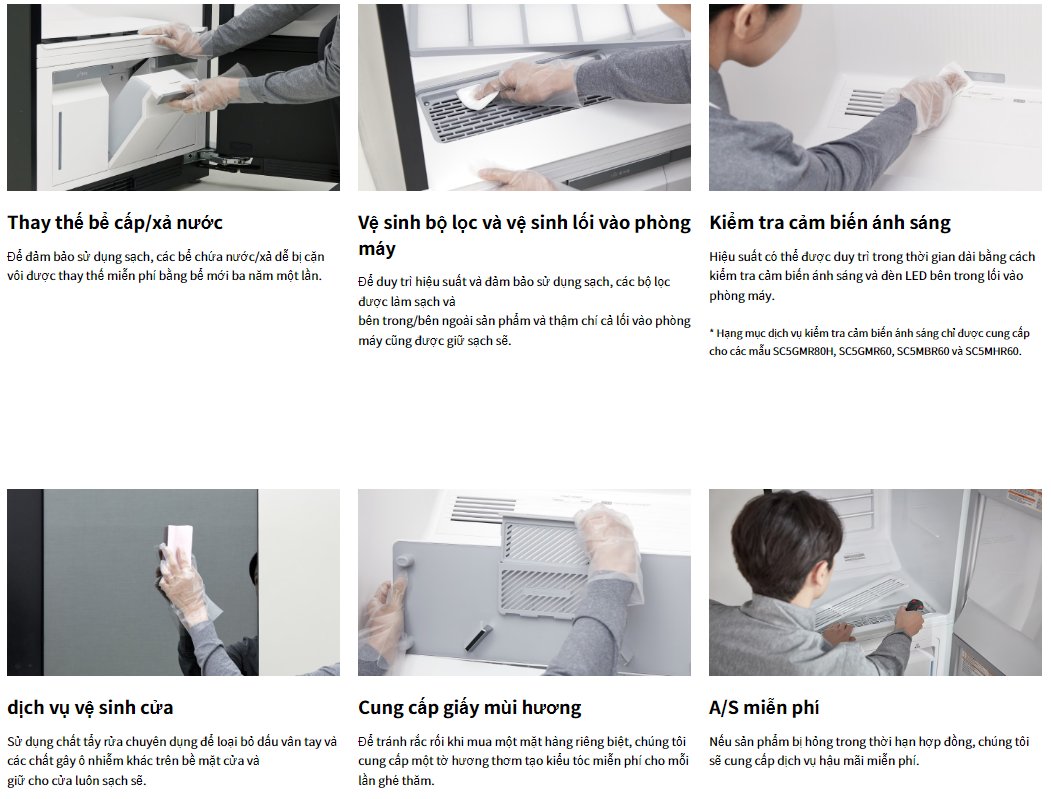 Thay thế bể cấp/xả nước

Để đảm bảo sử dụng sạch, các bể chứa nước/xả dễ bị cặn vôi được thay thế miễn phí bằng bể mới ba năm một lần.

Vệ sinh bộ lọc và vệ sinh lối vào phòng máy

Để duy trì hiệu suất và đảm bảo sử dụng sạch, các bộ lọc được làm sạch và
bên trong/bên ngoài sản phẩm và thậm chí cả lối vào phòng máy cũng được giữ sạch sẽ.

Kiểm tra cảm biến ánh sáng

Hiệu suất có thể được duy trì trong thời gian dài bằng cách kiểm tra cảm biến ánh sáng và đèn LED bên trong lối vào phòng máy.

* Hạng mục dịch vụ kiểm tra cảm biến ánh sáng chỉ được cung cấp cho các mẫu SC5GMR80H, SC5GMR60, SC5MBR60 và SC5MHR60.

dịch vụ vệ sinh cửa

Sử dụng chất tẩy rửa chuyên dụng để loại bỏ dấu vân tay và các chất gây ô nhiễm khác trên bề mặt cửa và
giữ cho cửa luôn sạch sẽ.

Cung cấp giấy mùi hương

Để tránh rắc rối khi mua một mặt hàng riêng biệt, chúng tôi cung cấp một tờ hương thơm tạo kiểu tóc miễn phí cho mỗi lần ghé thăm.

A/S miễn phí

Nếu sản phẩm bị hỏng trong thời hạn hợp đồng, chúng tôi sẽ cung cấp dịch vụ hậu mãi miễn phí.