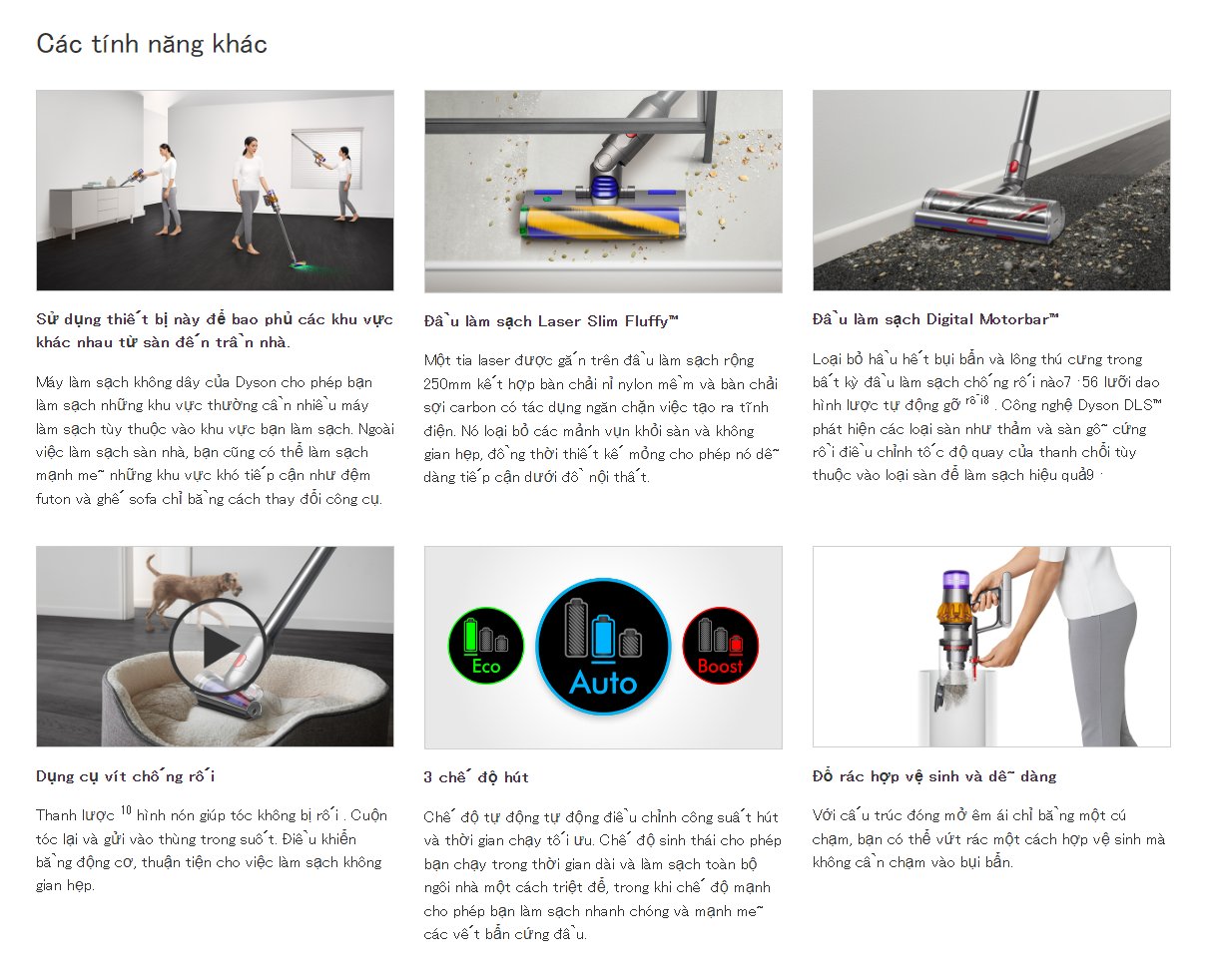 Các tính năng khác

Sử dụng thiết bị này để bao phủ các khu vực khác nhau từ sàn đến trần nhà.

Máy làm sạch không dây của Dyson cho phép bạn làm sạch những khu vực thường cần nhiều máy làm sạch tùy thuộc vào khu vực bạn làm sạch. Ngoài việc làm sạch sàn nhà, bạn cũng có thể làm sạch mạnh mẽ những khu vực khó tiếp cận như đệm futon và ghế sofa chỉ bằng cách thay đổi công cụ.

Đầu làm sạch Laser Slim Fluffy™

Một tia laser được gắn trên đầu làm sạch rộng 250mm kết hợp bàn chải nỉ nylon mềm và bàn chải sợi carbon có tác dụng ngăn chặn việc tạo ra tĩnh điện. Nó loại bỏ các mảnh vụn khỏi sàn và không gian hẹp, đồng thời thiết kế mỏng cho phép nó dễ dàng tiếp cận dưới đồ nội thất.

Đầu làm sạch Digital Motorbar™

Loại bỏ hầu hết bụi bẩn và lông thú cưng trong bất kỳ đầu làm sạch chống rối nào7 ·56 lưỡi dao hình lược tự động gỡ rối8 . Công nghệ Dyson DLS™ phát hiện các loại sàn như thảm và sàn gỗ cứng rồi điều chỉnh tốc độ quay của thanh chổi tùy thuộc vào loại sàn để làm sạch hiệu quả9 ·

Dụng cụ vít chống rối

Thanh lược 10 hình nón giúp tóc không bị rối . Cuộn tóc lại và gửi vào thùng trong suốt. Điều khiển bằng động cơ, thuận tiện cho việc làm sạch không gian hẹp.

Eco

Auto

Boost

3 chế độ hút

Chế độ tự động tự động điều chỉnh công suất hút và thời gian chạy tối ưu. Chế độ sinh thái cho phép bạn chạy trong thời gian dài và làm sạch toàn bộ ngôi nhà một cách triệt để, trong khi chế độ mạnh cho phép bạn làm sạch nhanh chóng và mạnh mẽ các vết bẩn cứng đầu.

Đổ rác hợp vệ sinh và dễ dàng

Với cấu trúc đóng mở êm ái chỉ bằng một cú chạm, bạn có thể vứt rác một cách hợp vệ sinh mà không cần chạm vào bụi bẩn.