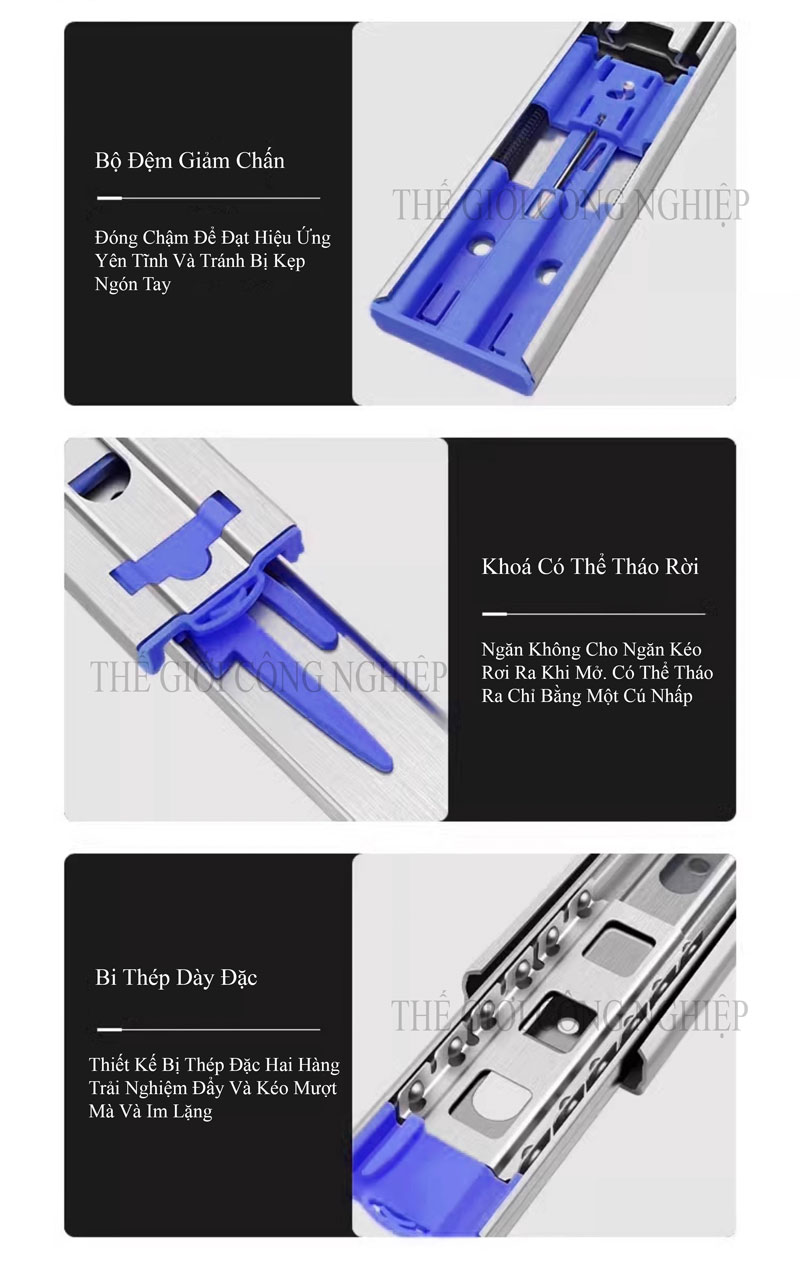 Bộ Đệm Giảm Chấn

Đóng Chậm Để Đạt Hiệu Ứng Yên Tĩnh Và Tránh Bị Kẹp Ngón Tay

THẾ GIỚI CÔNG NGHIỆP

Khoá Có Thể Tháo Rời

Ngăn Không Cho Ngăn Kéo Rơi Ra Khi Mở. Có Thể Tháo Ra Chỉ Bằng Một Cú Nhấp

THẾ GIỚI CÔNG NGHIỆP

Bi Thép Dày Đặc

Thiết Kế Bị Thép Đặc Hai Hàng Trải Nghiệm Đẩy Và Kéo Mượt Mà Và Im Lặng

THẾ GIỚI CÔNG NGHIỆP