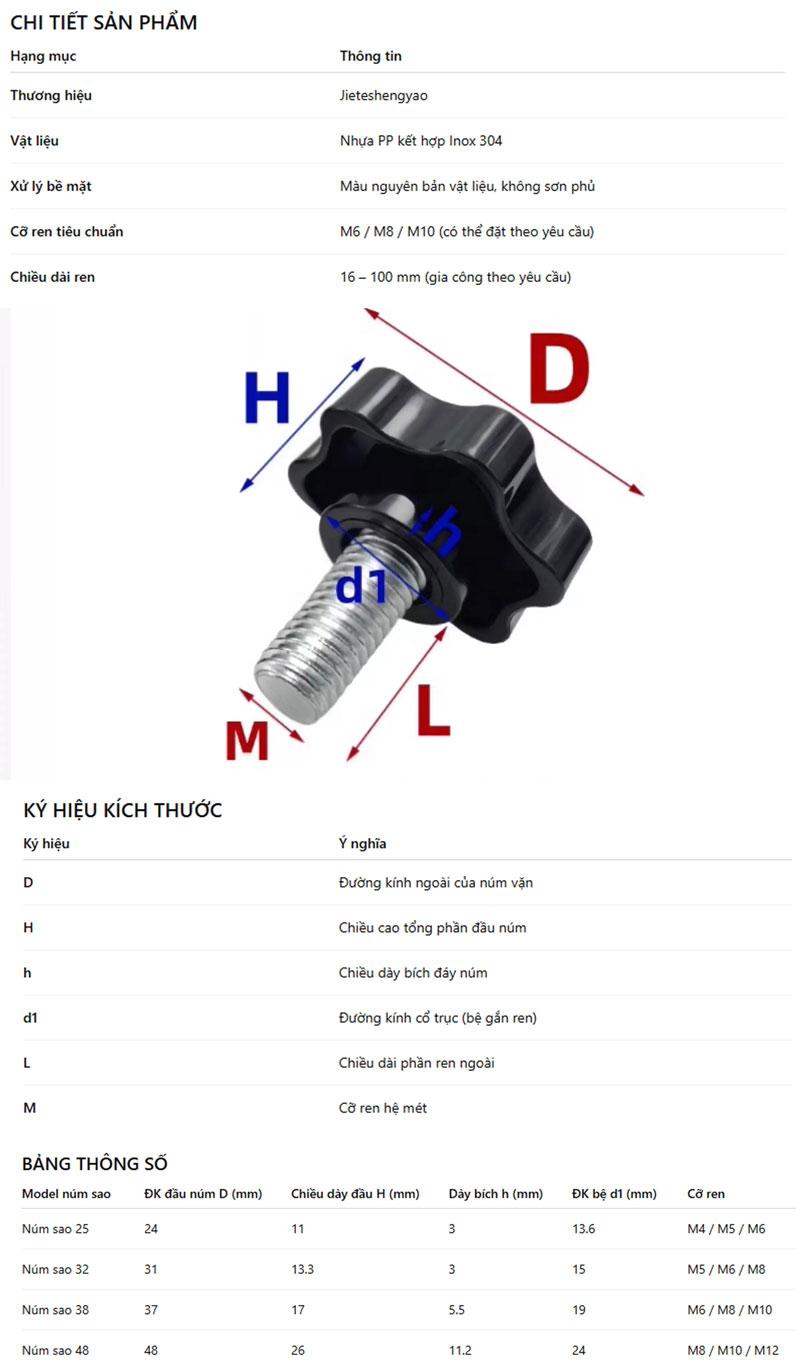 CHI TIẾT SẢN PHẨM

| Hạng mục | Thông tin |
|---|---|
| Thương hiệu | Jieteshengyao |
| Vật liệu | Nhựa PP kết hợp Inox 304 |
| Xử lý bề mặt | Màu nguyên bản vật liệu, không sơn phủ |
| Cỡ ren tiêu chuẩn | M6 / M8 / M10 (có thể đặt theo yêu cầu) |
| Chiều dài ren | 16 – 100 mm (gia công theo yêu cầu) |

H
D
h
d1
M
L

KÝ HIỆU KÍCH THƯỚC

| Ký hiệu | Ý nghĩa |
|---|---|
| D | Đường kính ngoài của núm vặn |
| H | Chiều cao tổng phần đầu núm |
| h | Chiều dày bích đáy núm |
| d1 | Đường kính cổ trục (bệ gắn ren) |
| L | Chiều dài phần ren ngoài |
| M | Cỡ ren hệ mét |

BẢNG THÔNG SỐ

| Model núm sao | ĐK đầu núm D (mm) | Chiều dày đầu H (mm) | Dày bích h (mm) | ĐK bệ d1 (mm) | Cỡ ren |
|---|---|---|---|---|---|
| Núm sao 25 | 24 | 11 | 3 | 13.6 | M4 / M5 / M6 |
| Núm sao 32 | 31 | 13.3 | 3 | 15 | M5 / M6 / M8 |
| Núm sao 38 | 37 | 17 | 5.5 | 19 | M6 / M8 / M10 |
| Núm sao 48 | 48 | 26 | 11.2 | 24 | M8 / M10 / M12 |