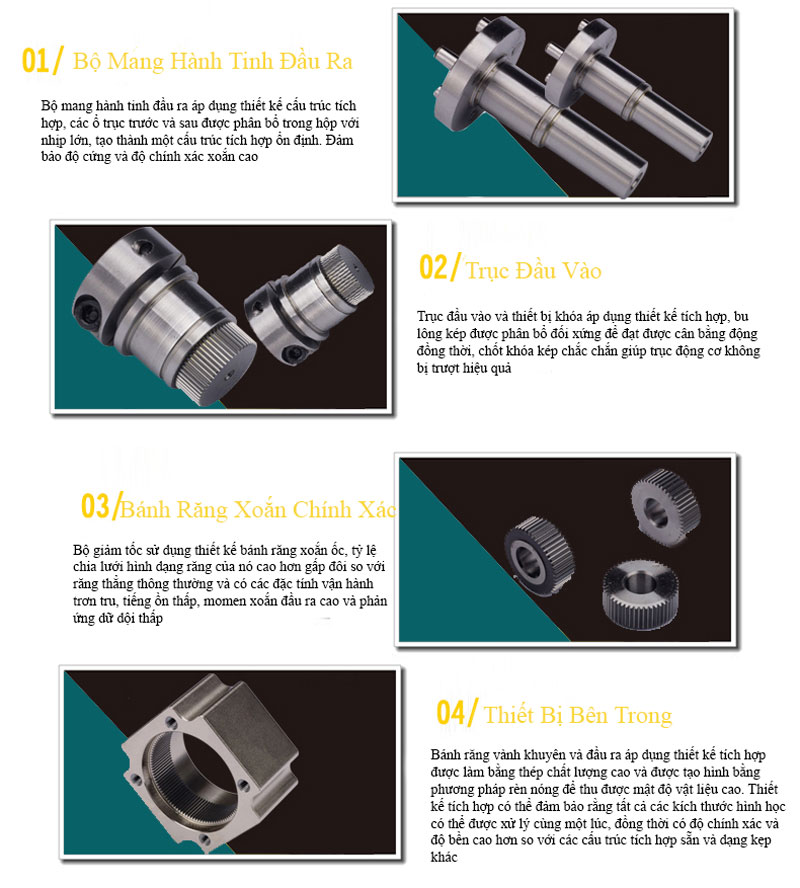 01/ Bộ Mang Hành Tinh Đầu Ra

Bộ mang hành tinh đầu ra áp dụng thiết kế cấu trúc tích hợp, các ổ trục trước và sau được phân bổ trong hộp với nhịp lớn, tạo thành một cấu trúc tích hợp ổn định. Đảm bảo độ cứng và độ chính xác xoắn cao

02/ Trục Đầu Vào

Trục đầu vào và thiết bị khóa áp dụng thiết kế tích hợp, bu lông kép được phân bổ đối xứng để đạt được cân bằng động đồng thời, chốt khóa kép chắc chắn giúp trục động cơ không bị trượt hiệu quả

03/ Bánh Răng Xoắn Chính Xác

Bộ giảm tốc sử dụng thiết kế bánh răng xoắn ốc, tỷ lệ chia lưới hình dạng răng của nó cao hơn gấp đôi so với răng thẳng thông thường và có các đặc tính vận hành trơn tru, tiếng ồn thấp, momen xoắn đầu ra cao và phản ứng dữ dội thấp

04/ Thiết Bị Bên Trong

Bánh răng vành khuyên và đầu ra áp dụng thiết kế tích hợp được làm bằng thép chất lượng cao và được tạo hình bằng phương pháp rèn nóng để thu được mật độ vật liệu cao. Thiết kế tích hợp có thể đảm bảo rằng tất cả các kích thước hình học có thể được xử lý cùng một lúc, đồng thời có độ chính xác và độ bền cao hơn so với các cấu trúc tích hợp sẵn và dạng kẹp khác