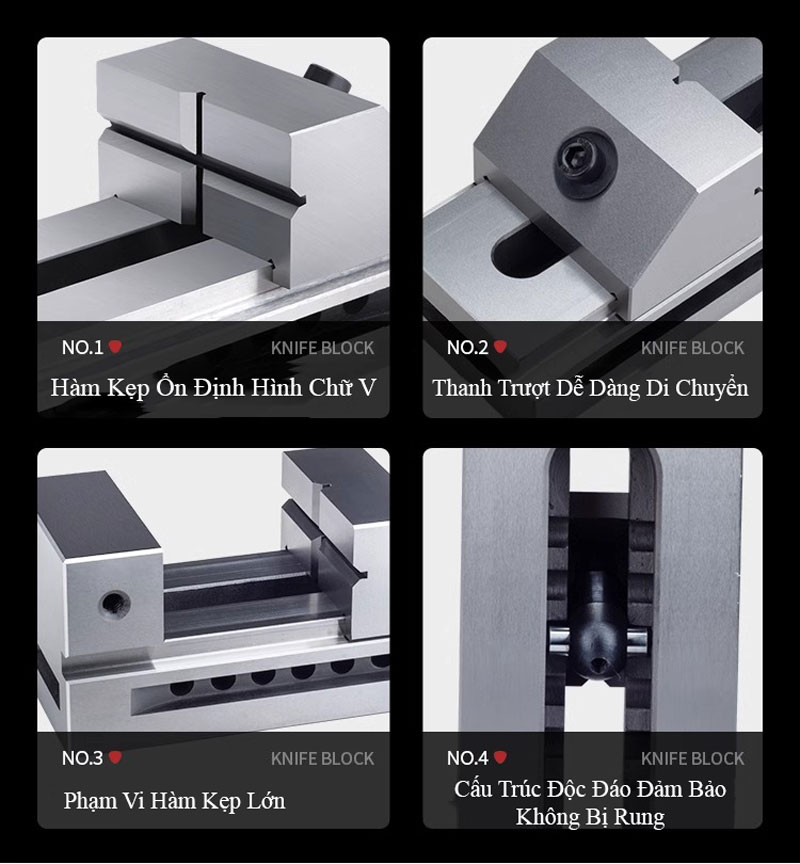 NO.1 KNIFE BLOCK
Hàm Kẹp Ổn Định Hình Chữ V

NO.2 KNIFE BLOCK
Thanh Trượt Dễ Dàng Di Chuyển

NO.3 KNIFE BLOCK
Phạm Vi Hàm Kẹp Lớn

NO.4 KNIFE BLOCK
Cấu Trúc Độc Đáo Đảm Bảo Không Bị Rung