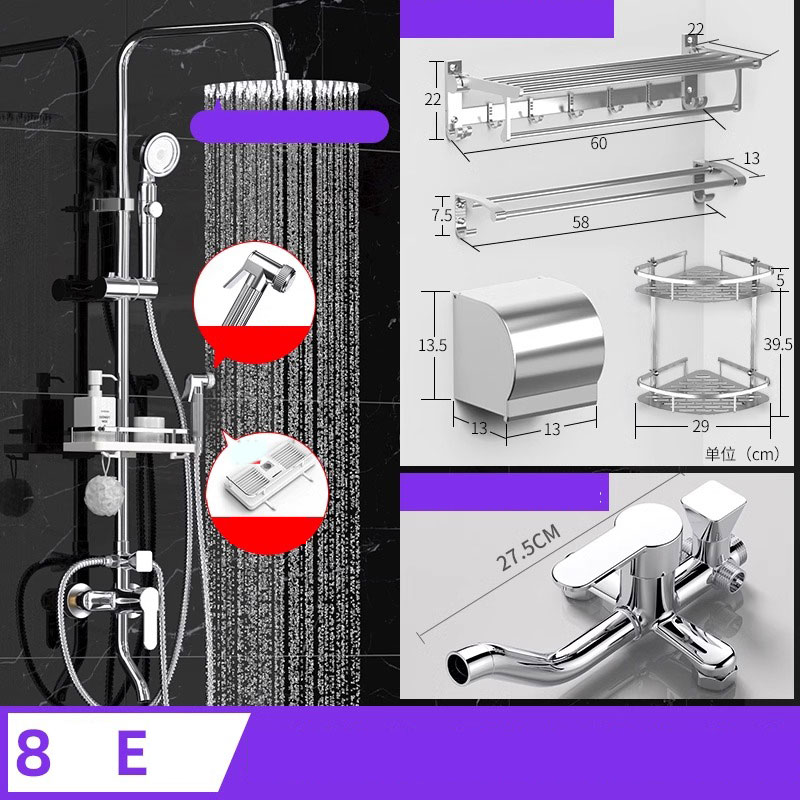 22
22
60
13
7.5
58
13.5
13
13
5
39.5
29
单位（cm）
27.5CM
8 E