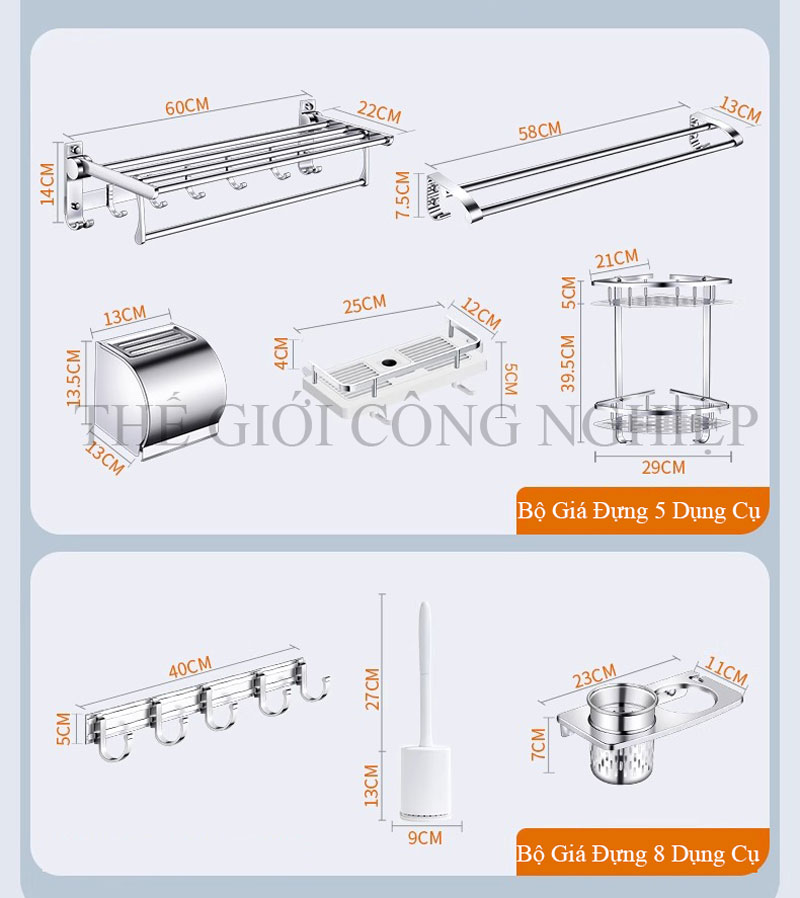 60CM
22CM
14CM
58CM
13CM
7.5CM
13CM
13.5CM
13CM
25CM
12CM
4CM
5CM
21CM
5CM
39.5CM
29CM
THẾ GIỚI CÔNG NGHIỆP
Bộ Giá Đựng 5 Dụng Cụ

40CM
5CM
27CM
13CM
9CM
23CM
11CM
7CM
Bộ Giá Đựng 8 Dụng Cụ