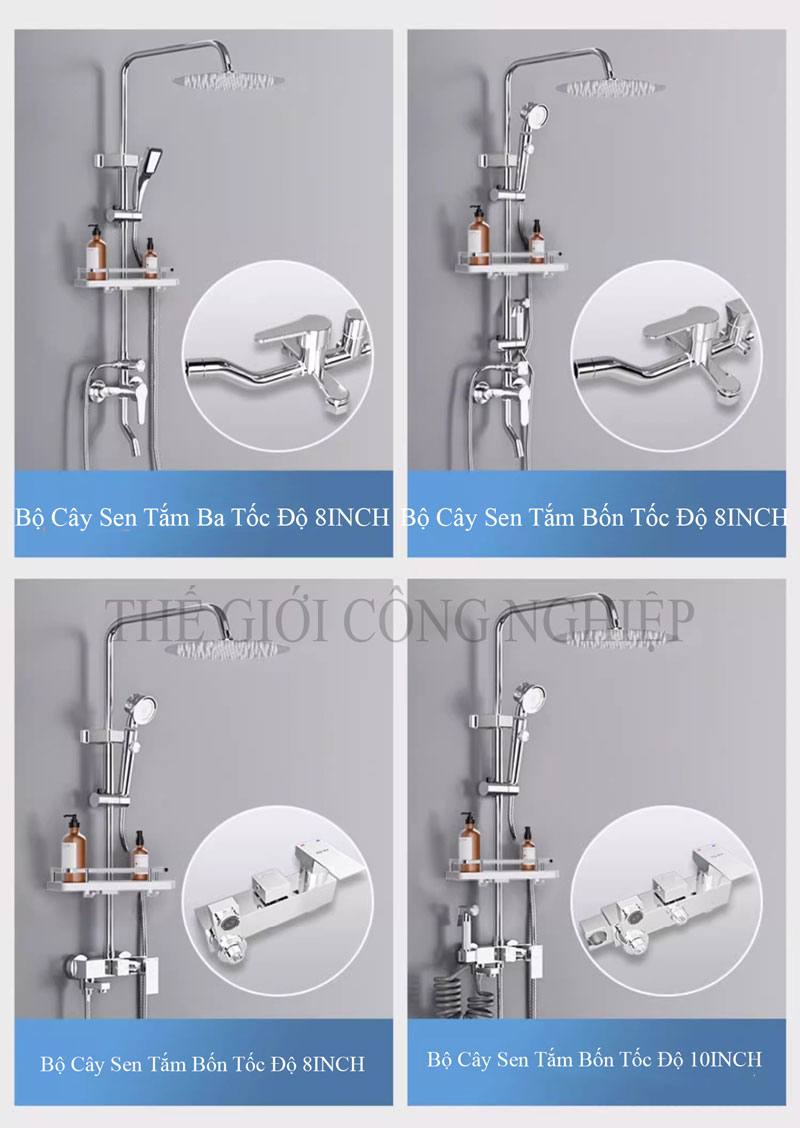 Bộ Cây Sen Tắm Ba Tốc Độ 8INCH

Bộ Cây Sen Tắm Bốn Tốc Độ 8INCH

THẾ GIỚI CÔNG NGHIỆP

Bộ Cây Sen Tắm Bốn Tốc Độ 8INCH

Bộ Cây Sen Tắm Bốn Tốc Độ 10INCH