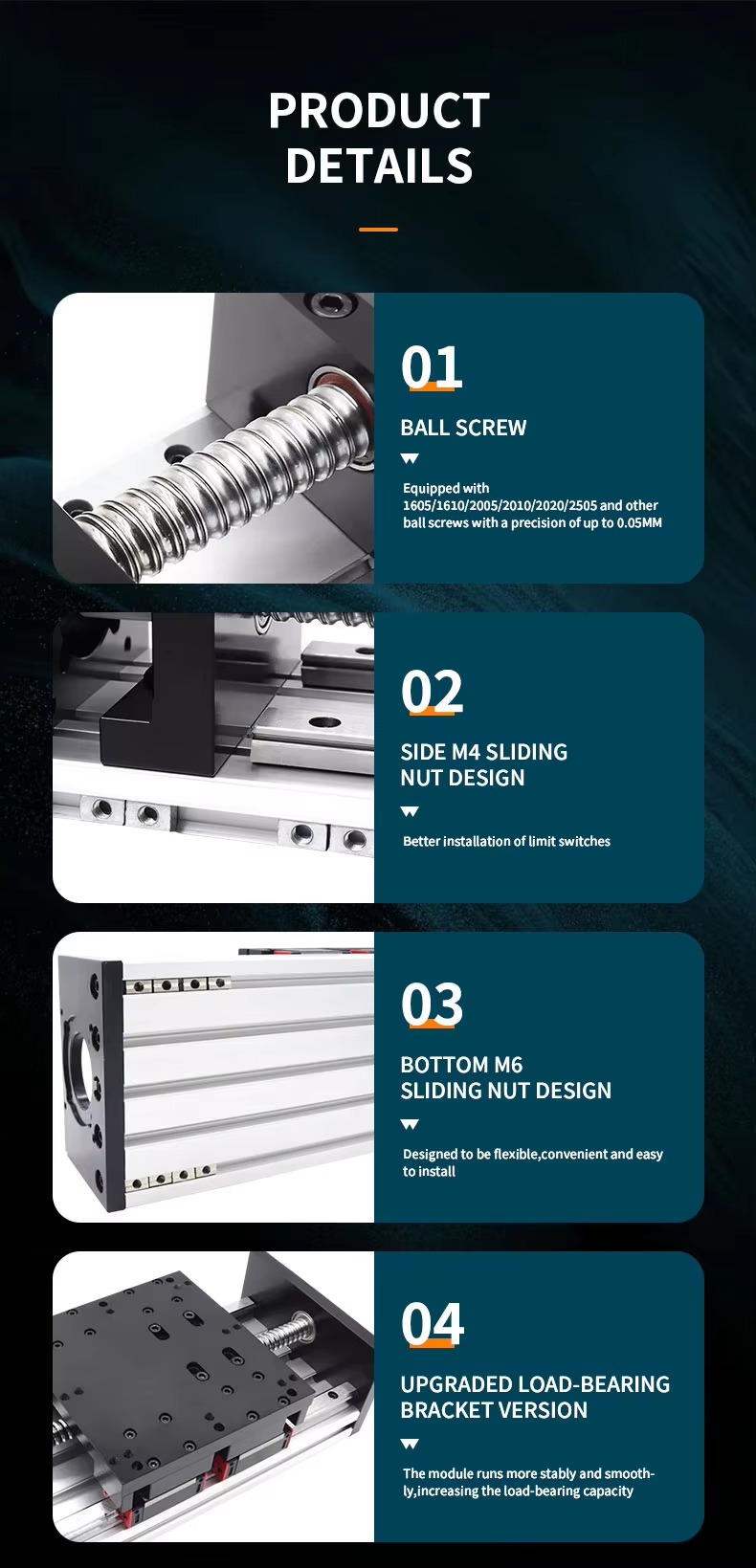 PRODUCT DETAILS

01

BALL SCREW

Equipped with 1605/1610/2005/2010/2020/2505 and other ball screws with a precision of up to 0.05MM

02

SIDE M4 SLIDING NUT DESIGN

Better installation of limit switches

03

BOTTOM M6 SLIDING NUT DESIGN

Designed to be flexible,convenient and easy to install

04

UPGRADED LOAD-BEARING BRACKET VERSION

The module runs more stably and smoothly,increasing the load-bearing capacity