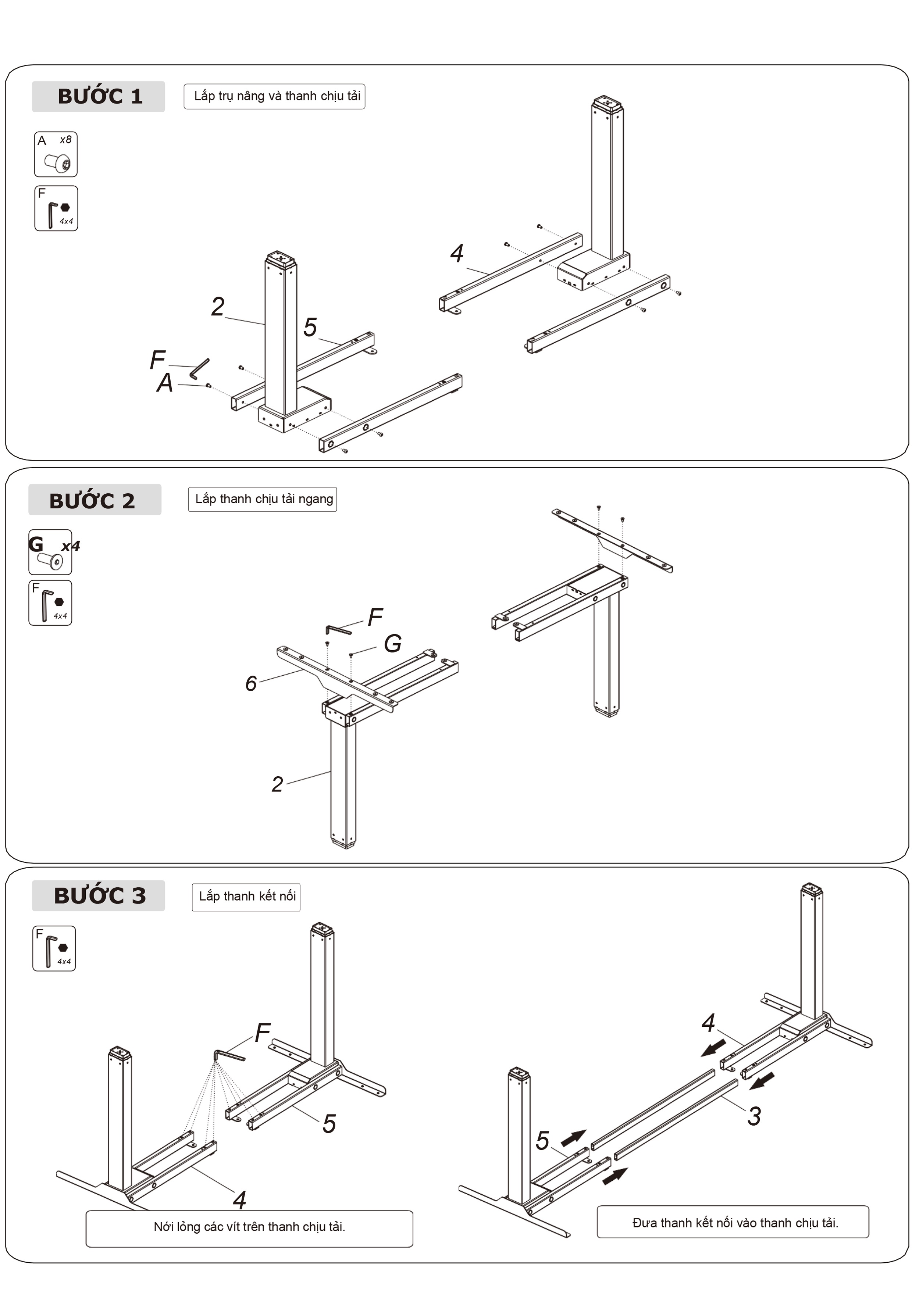 BƯỚC 1

Lắp trụ nâng và thanh chịu tải

A x8

F 4x4

4

2

5

F

A

BƯỚC 2

Lắp thanh chịu tải ngang

G x4

F 4x4

F

G

6

2

BƯỚC 3

Lắp thanh kết nối

F 4x4

F

5

4

Nới lỏng các vít trên thanh chịu tải.

4

3

5

Đưa thanh kết nối vào thanh chịu tải.