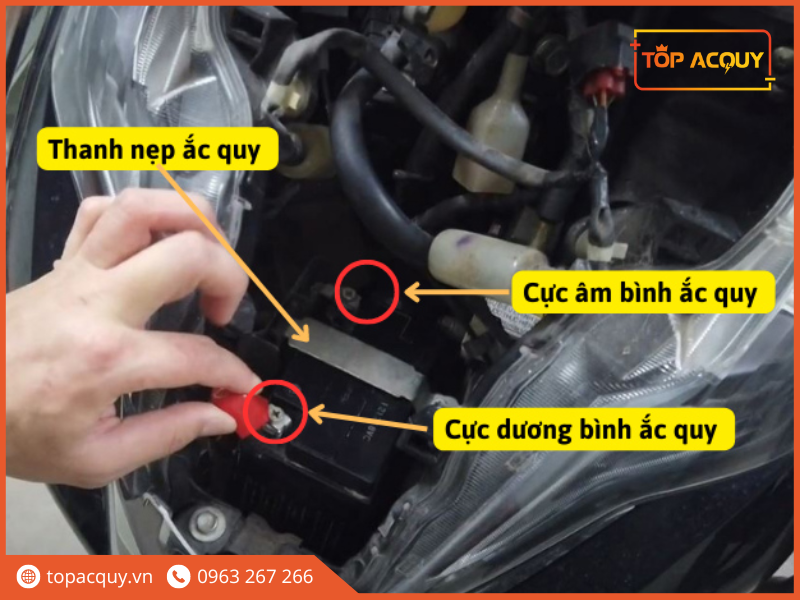 TOP ACQUY

Thanh nẹp ắc quy

Cực âm bình ắc quy

Cực dương bình ắc quy

topacquy.vn 0963 267 266